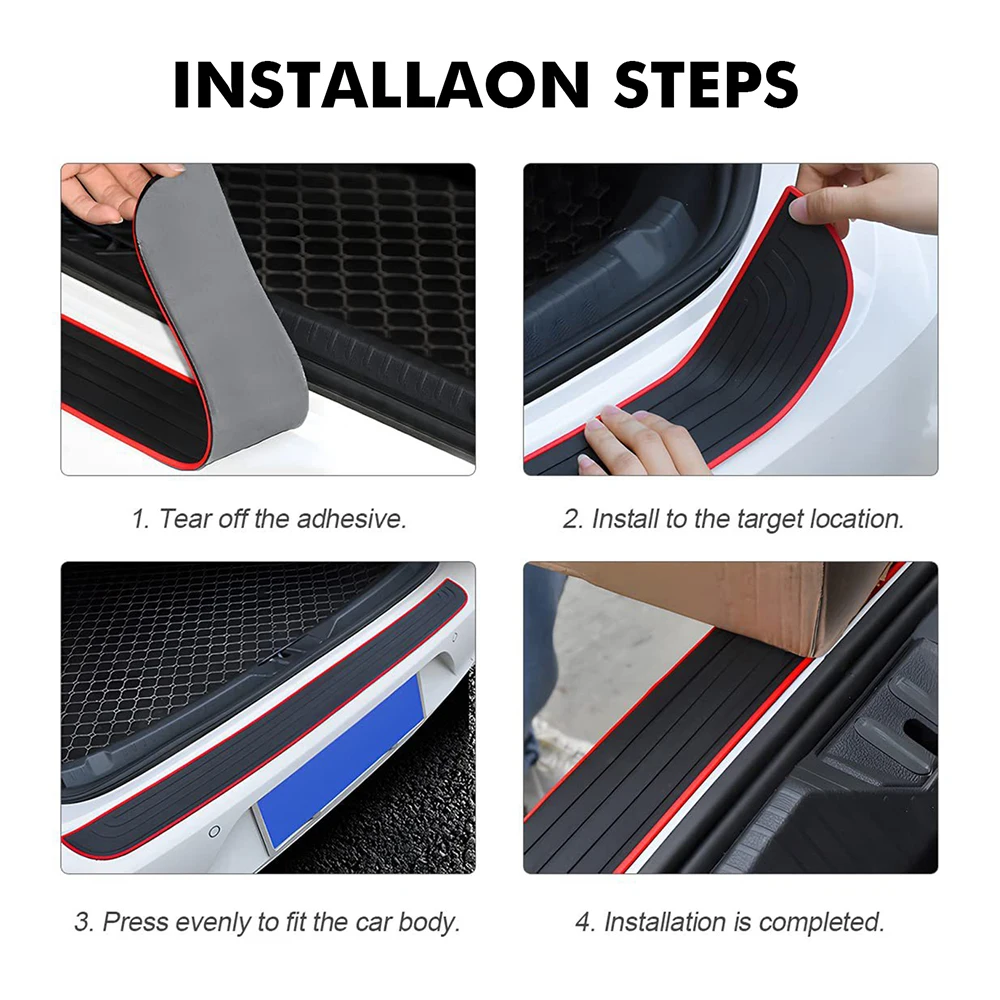 INSTALLAON STEPS

1. Tear off the adhesive.

2. Install to the target location.

3. Press evenly to fit the car body.

4. Installation is completed.