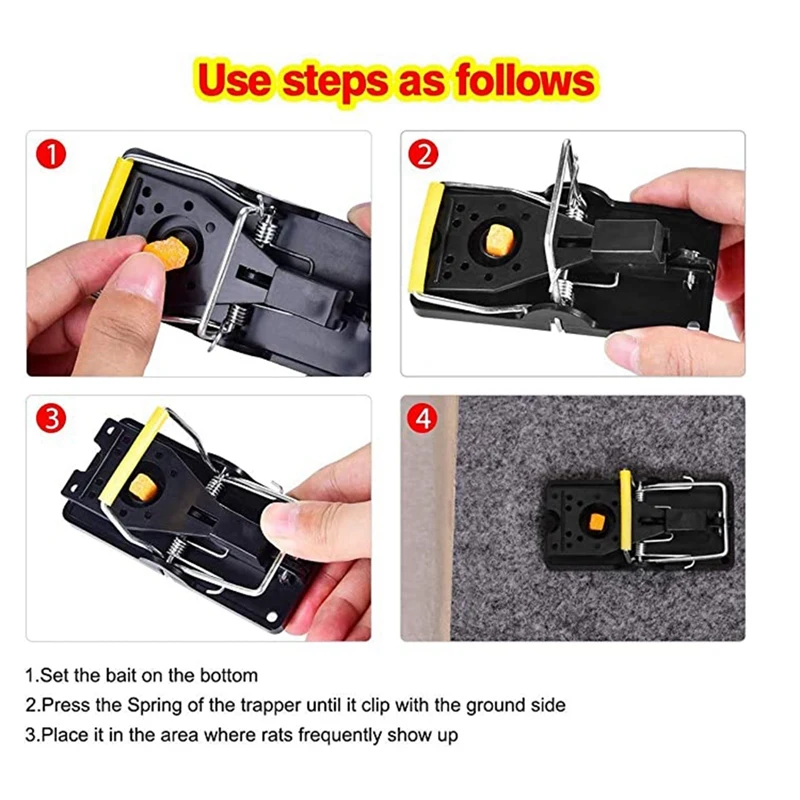 Use steps as follows

1

2

3

4

1.Set the bait on the bottom
2.Press the Spring of the trapper until it clip with the ground side
3.Place it in the area where rats frequently show up