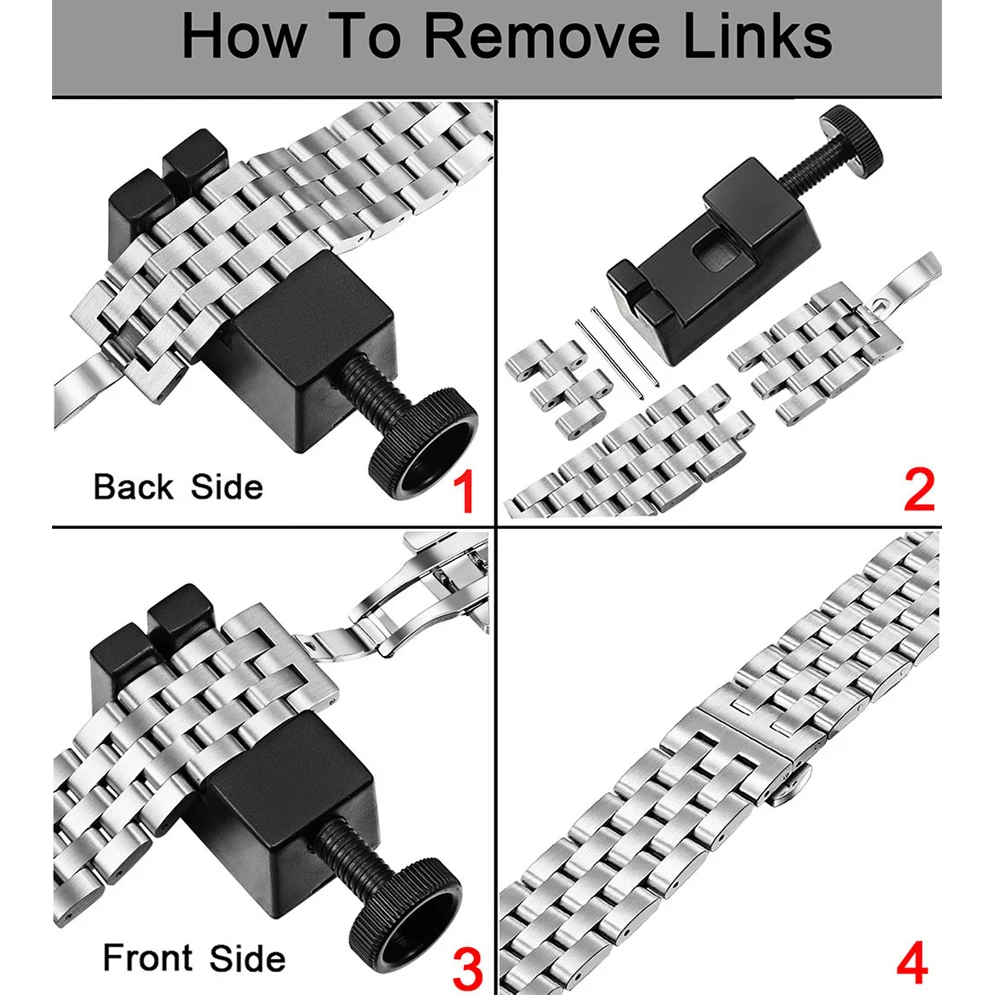 How To Remove Links

Back Side

1

2

Front Side

3

4