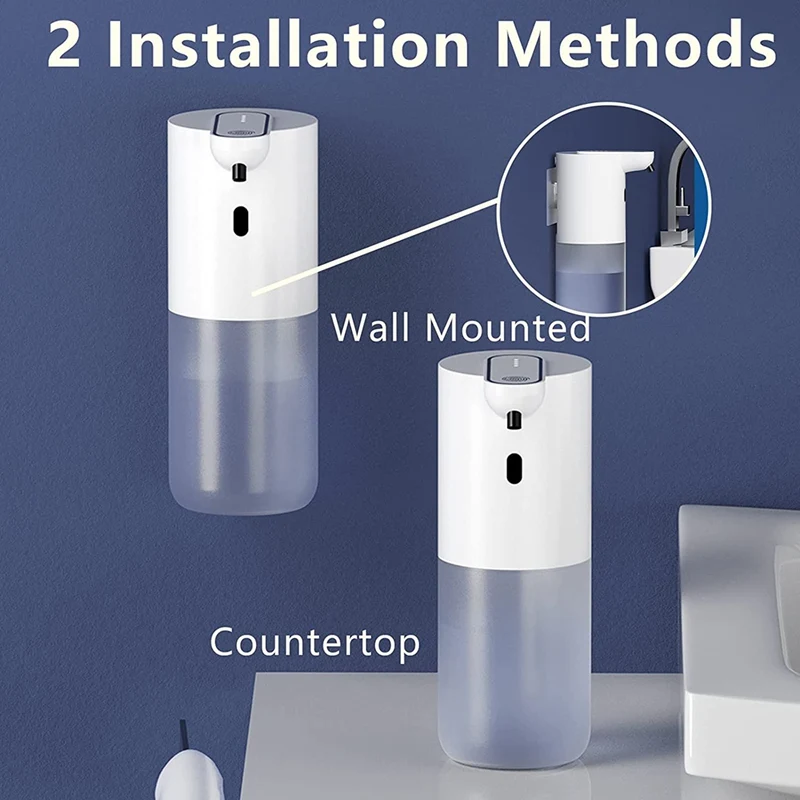 2 Installation Methods

Wall Mounted

Countertop