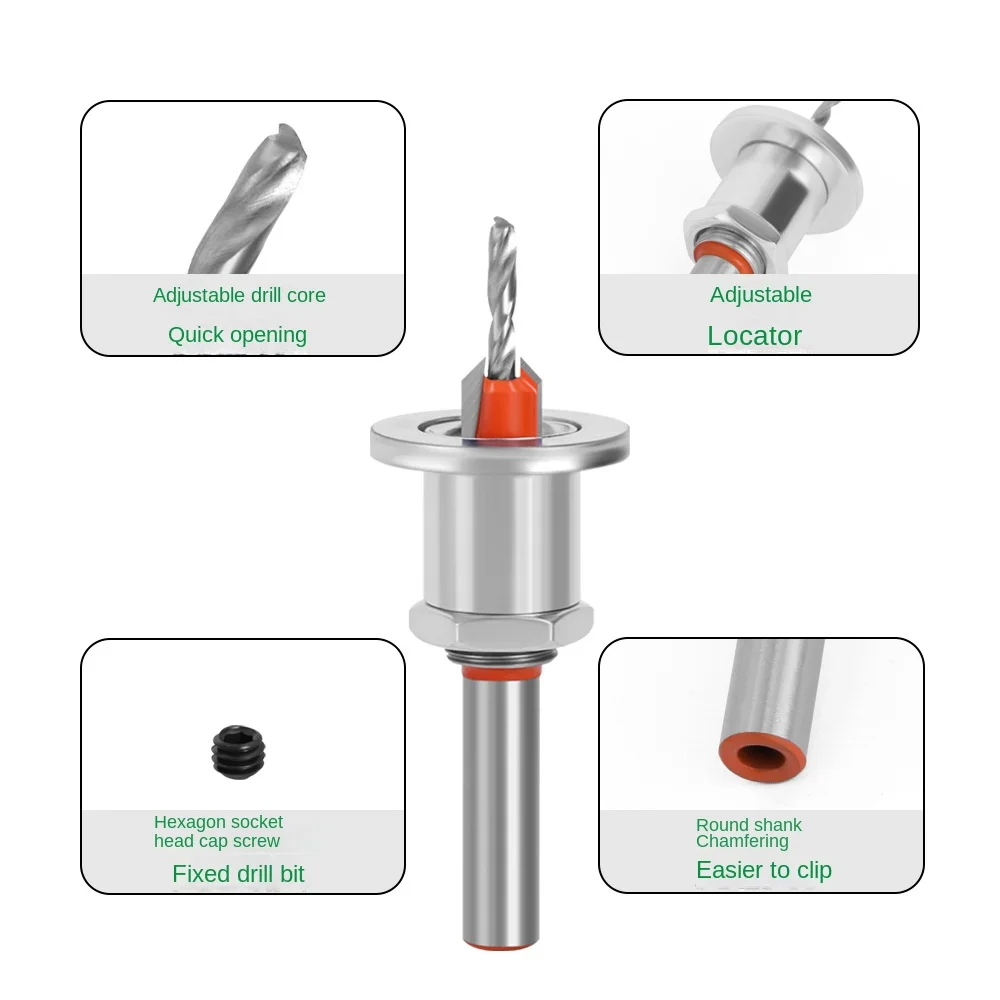 Adjustable drill core

Quick opening

Adjustable

Locator

Hexagon socket head cap screw

Fixed drill bit

Round shank Chamfering

Easier to clip