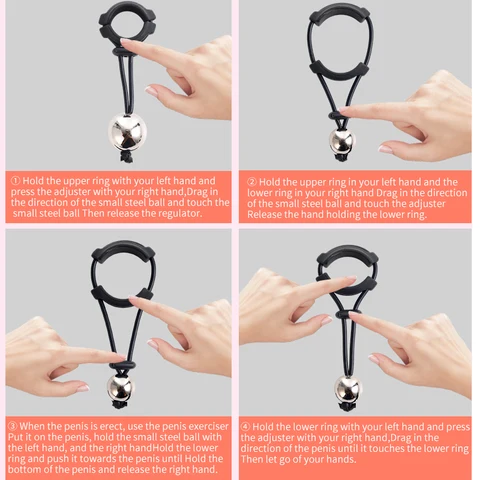 ① Hold the upper ring with your left hand and press the adjuster with your right hand,Drag in the direction of the small steel ball and touch the small steel ball Then release the regulator.

② Hold the upper ring in your left hand and the lower ring in your right hand Drag in the direction of the small steel ball and touch the adjuster Release the hand holding the lower ring.

③ When the penis is erect, use the penis exerciser Put it on the penis, hold the small steel ball with the left hand, and the right handHold the lower ring and push it towards the penis until Hold the bottom of the penis and release the right hand.

④ Hold the lower ring with your left hand and press the adjuster with your right hand,Drag in the direction of the penis until it touches the lower ring Then let go of your hands.