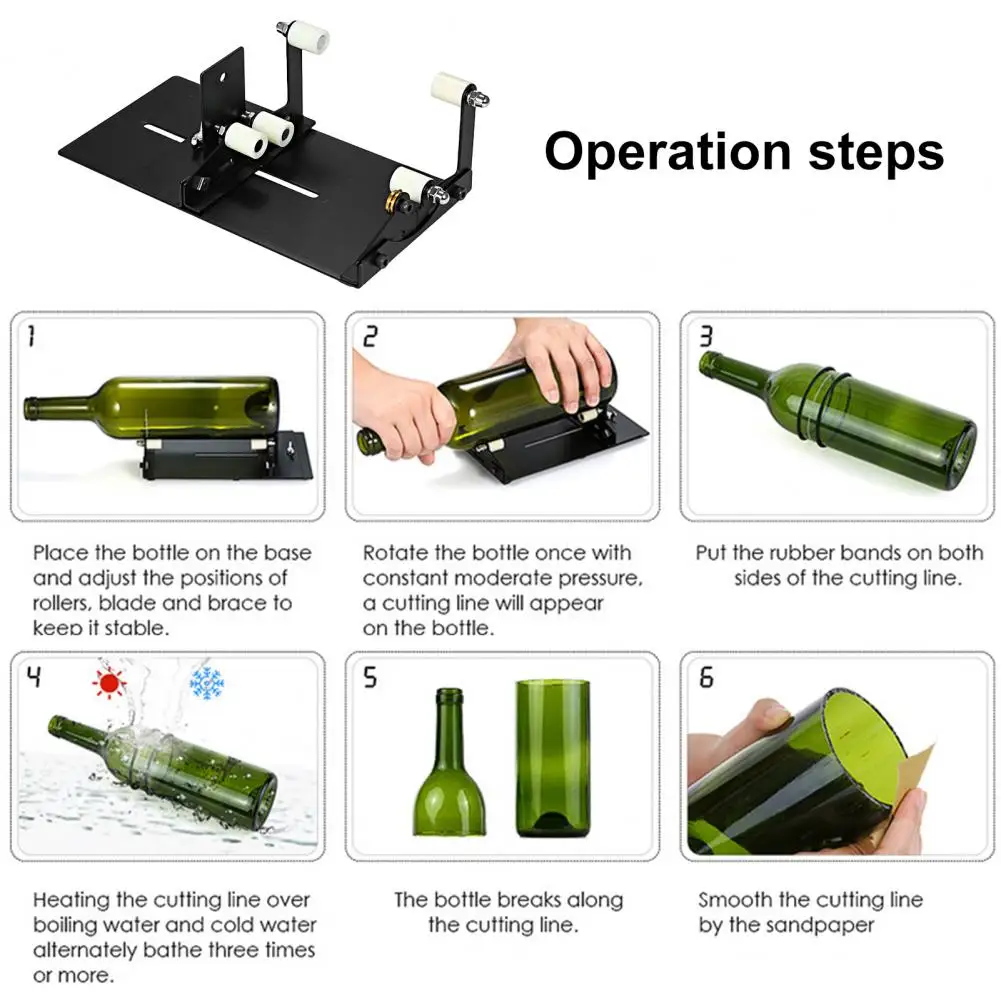 Operation steps

1

Place the bottle on the base and adjust the positions of rollers, blade and brace to keep it stable.

2

Rotate the bottle once with constant moderate pressure, a cutting line will appear on the bottle.

3

Put the rubber bands on both sides of the cutting line.

4

Heating the cutting line over boiling water and cold water alternately bathe three times or more.

5

The bottle breaks along the cutting line.

6

Smooth the cutting line by the sandpaper