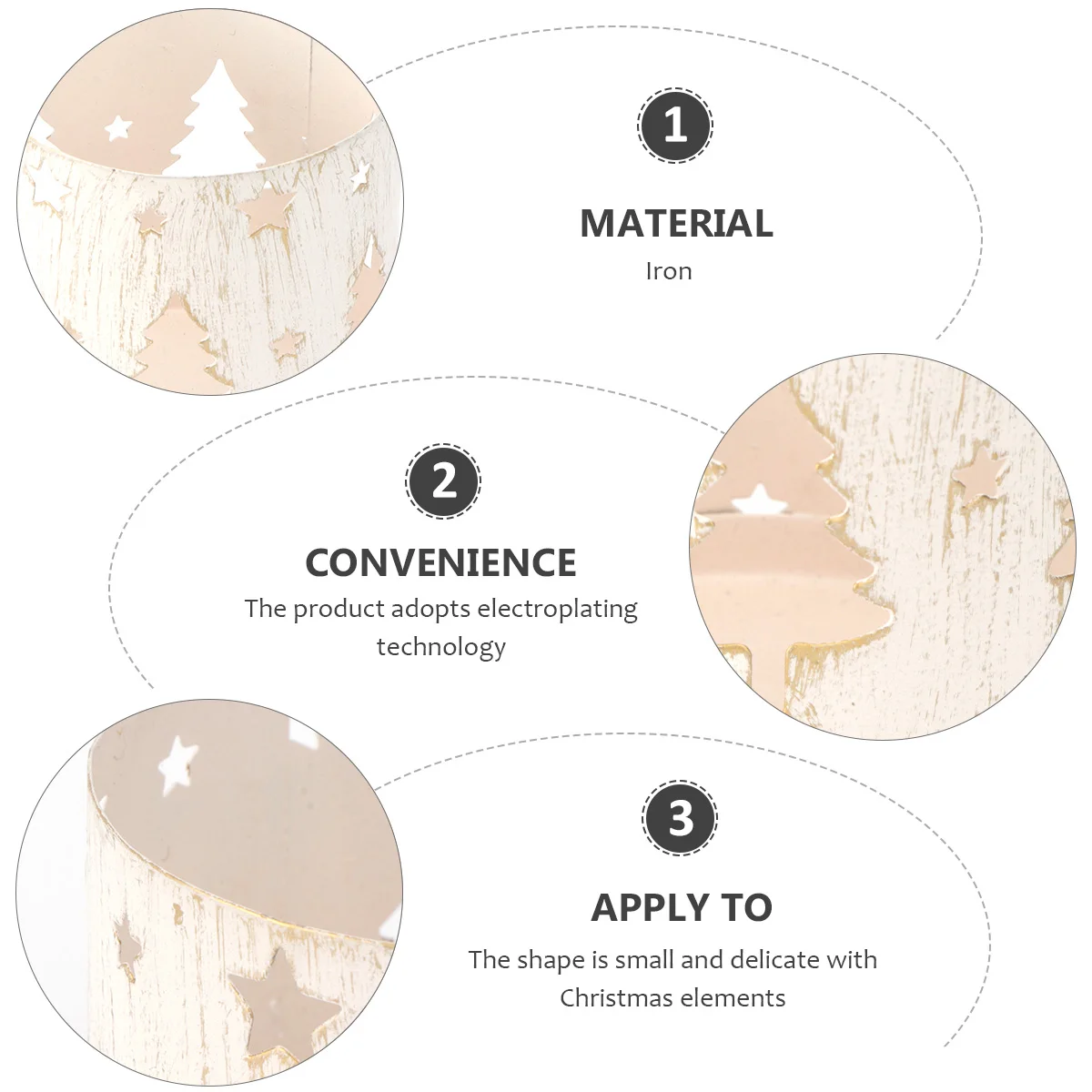 1

MATERIAL

Iron

2

CONVENIENCE

The product adopts electroplating technology

3

APPLY TO

The shape is small and delicate with Christmas elements