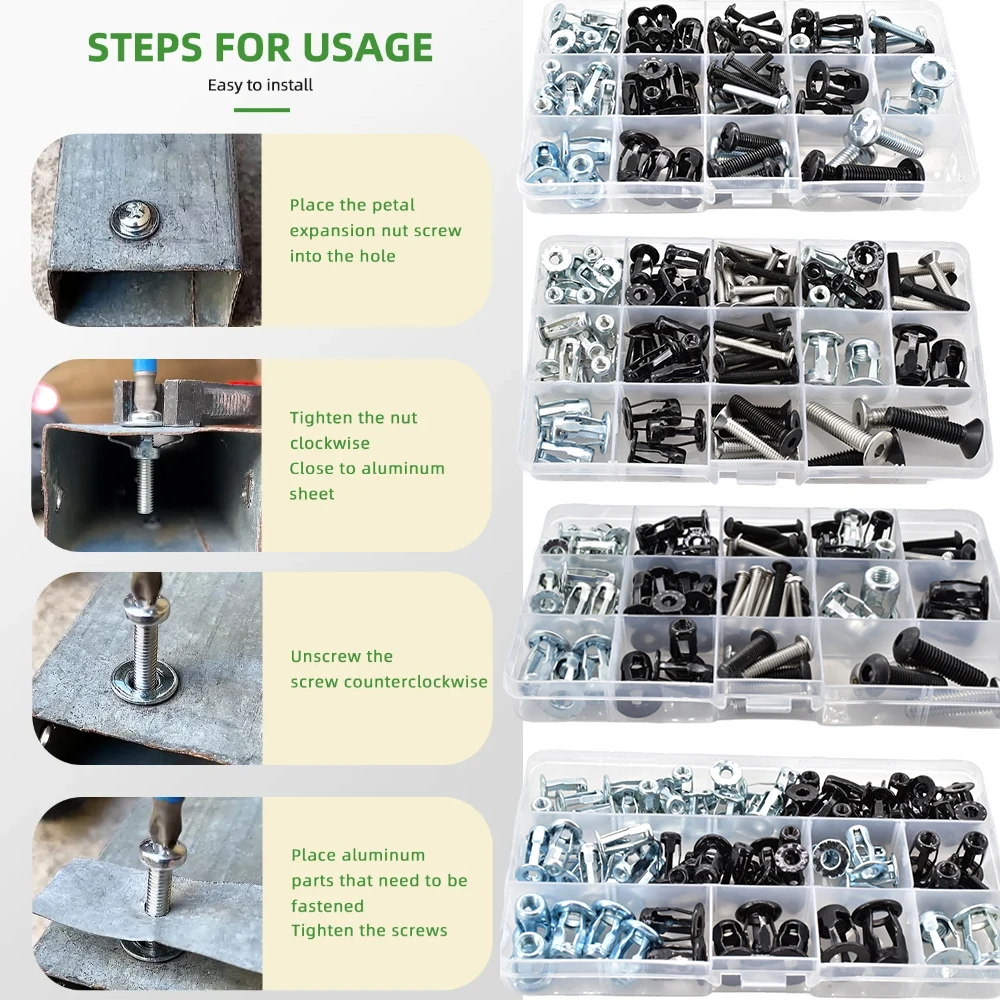 STEPS FOR USAGE

Easy to install

Place the petal expansion nut screw into the hole

Tighten the nut clockwise
Close to aluminum sheet

Unscrew the screw counterclockwise

Place aluminum parts that need to be fastened
Tighten the screws