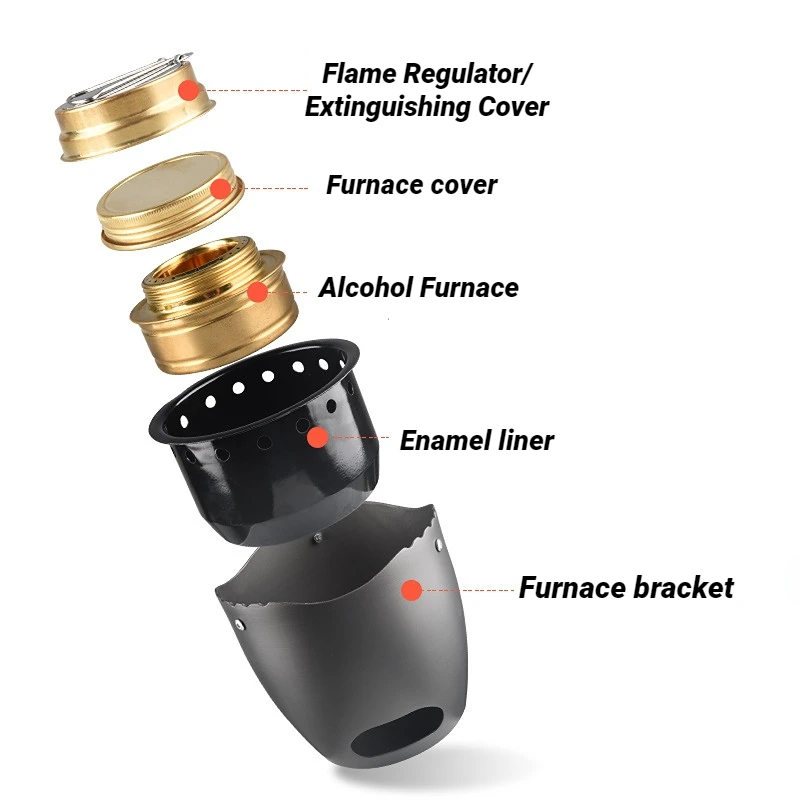 Flame Regulator/
Extinguishing Cover

Furnace cover

Alcohol Furnace

Enamel liner

Furnace bracket