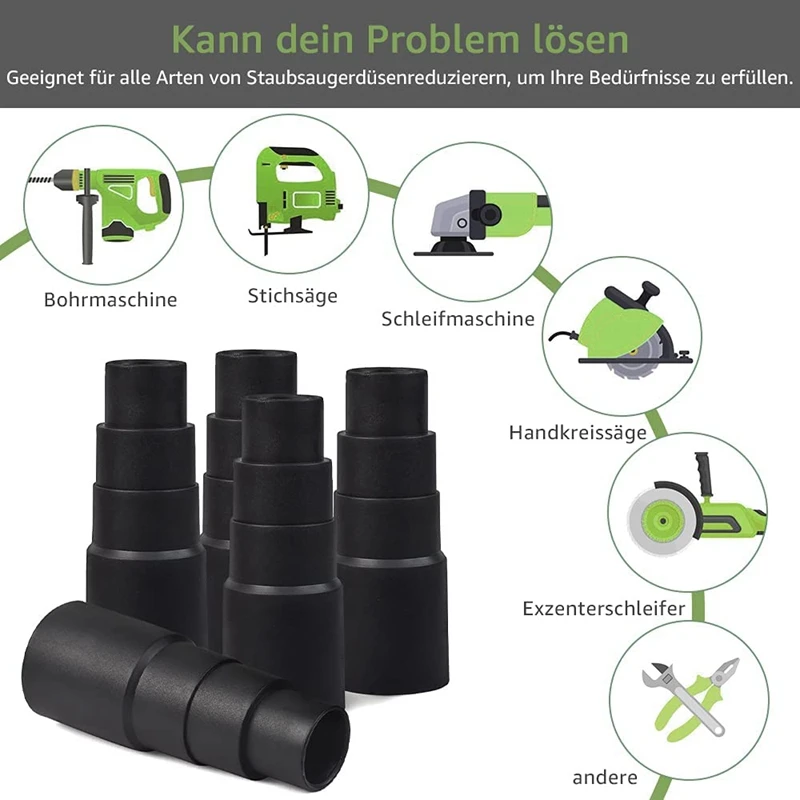 Kann dein Problem lösen

Geeignet für alle Arten von Staubsaugerdüsenreduzierern, um Ihre Bedürfnisse zu erfüllen.

Bohrmaschine

Stichsäge

Schleifmaschine

Handkreissäge

Exzenterschleifer

andere