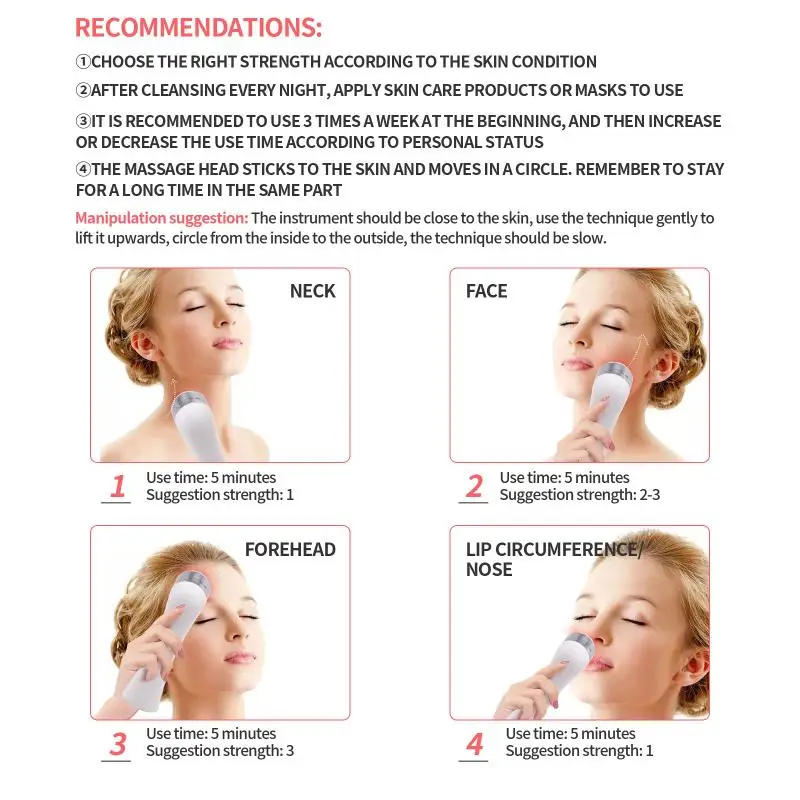 RECOMMENDATIONS:

①CHOOSE THE RIGHT STRENGTH ACCORDING TO THE SKIN CONDITION

②AFTER CLEANSING EVERY NIGHT, APPLY SKIN CARE PRODUCTS OR MASKS TO USE

③IT IS RECOMMENDED TO USE 3 TIMES A WEEK AT THE BEGINNING, AND THEN INCREASE OR DECREASE THE USE TIME ACCORDING TO PERSONAL STATUS

④THE MASSAGE HEAD STICKS TO THE SKIN AND MOVES IN A CIRCLE. REMEMBER TO STAY FOR A LONG TIME IN THE SAME PART

Manipulation suggestion: The instrument should be close to the skin, use the technique gently to lift it upwards, circle from the inside to the outside, the technique should be slow.

NECK

1 Use time: 5 minutes
Suggestion strength: 1

FACE

2 Use time: 5 minutes
Suggestion strength: 2-3

FOREHEAD

3 Use time: 5 minutes
Suggestion strength: 3

LIP CIRCUMFERENCE/ NOSE

4 Use time: 5 minutes
Suggestion strength: 1