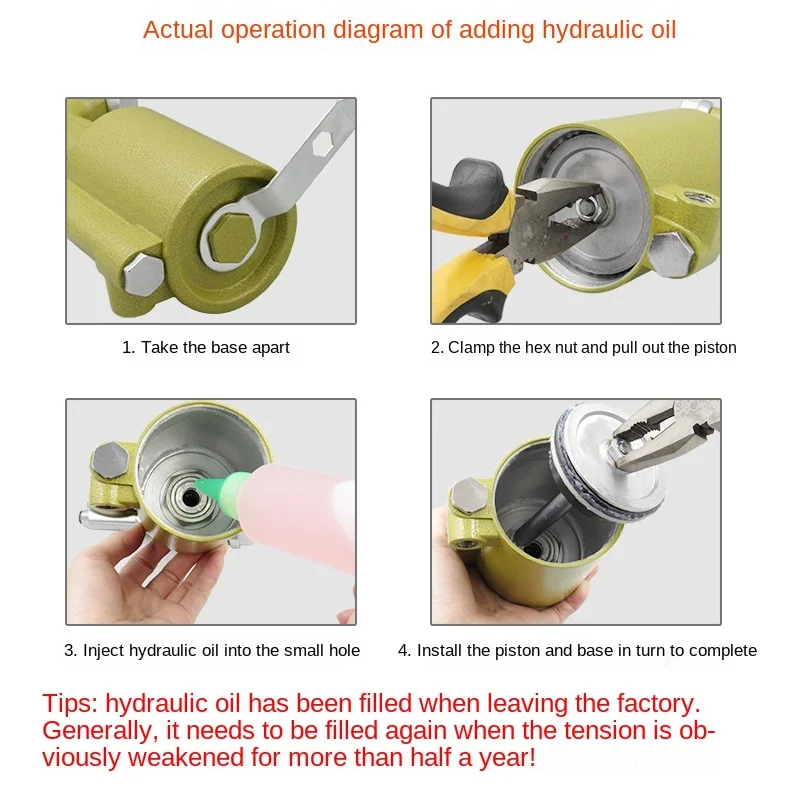 Actual operation diagram of adding hydraulic oil

1. Take the base apart

2. Clamp the hex nut and pull out the piston

3. Inject hydraulic oil into the small hole

4. Install the piston and base in turn to complete

Tips: hydraulic oil has been filled when leaving the factory. Generally, it needs to be filled again when the tension is obviously weakened for more than half a year!