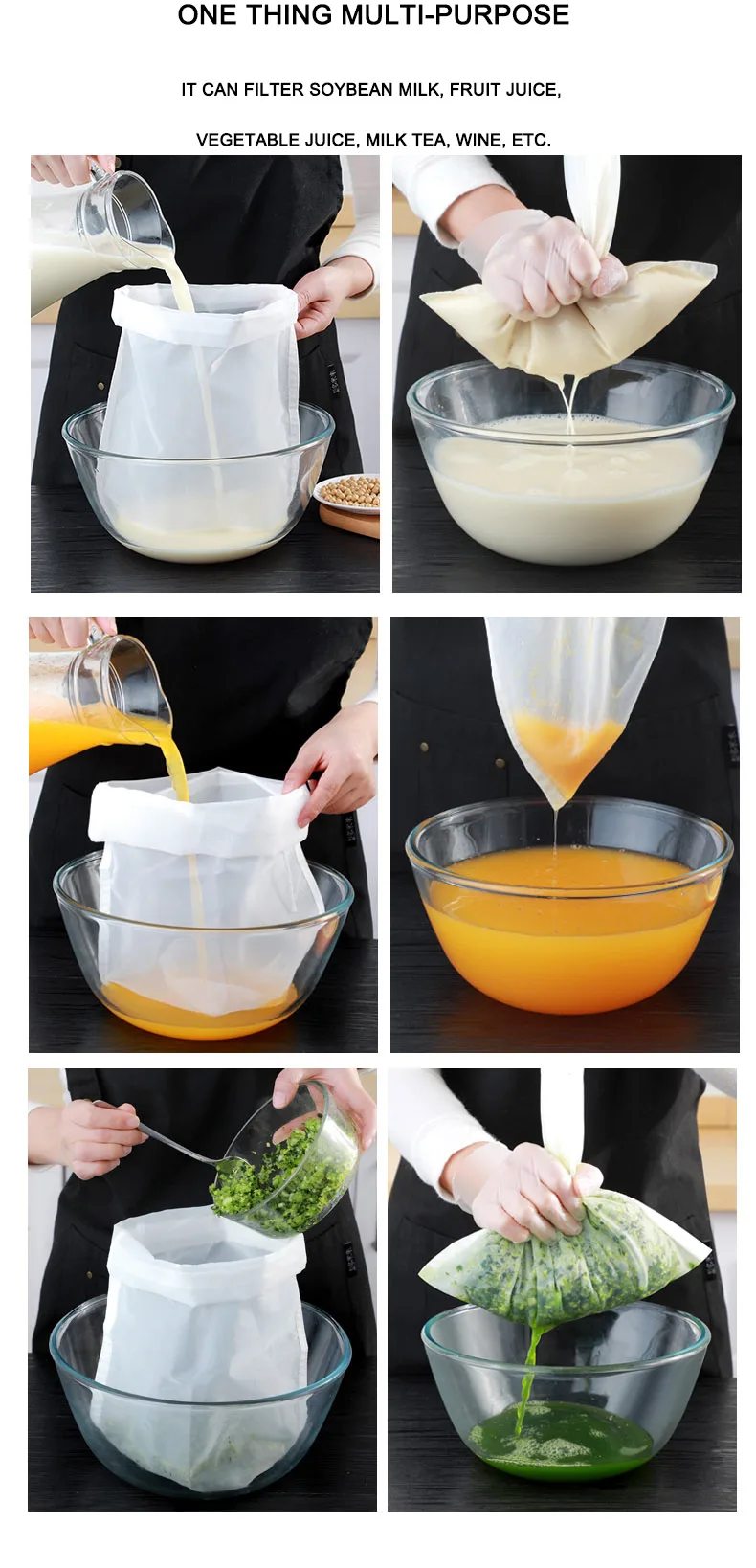 ONE THING MULTI-PURPOSE

IT CAN FILTER SOYBEAN MILK, FRUIT JUICE,

VEGETABLE JUICE, MILK TEA, WINE, ETC.