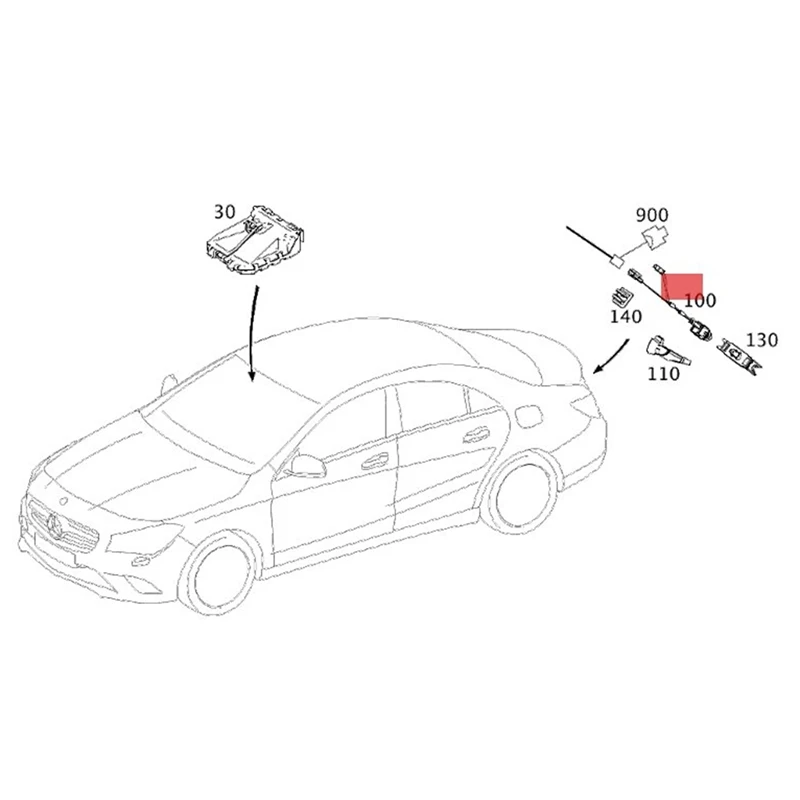 30

900

100

140

130

110