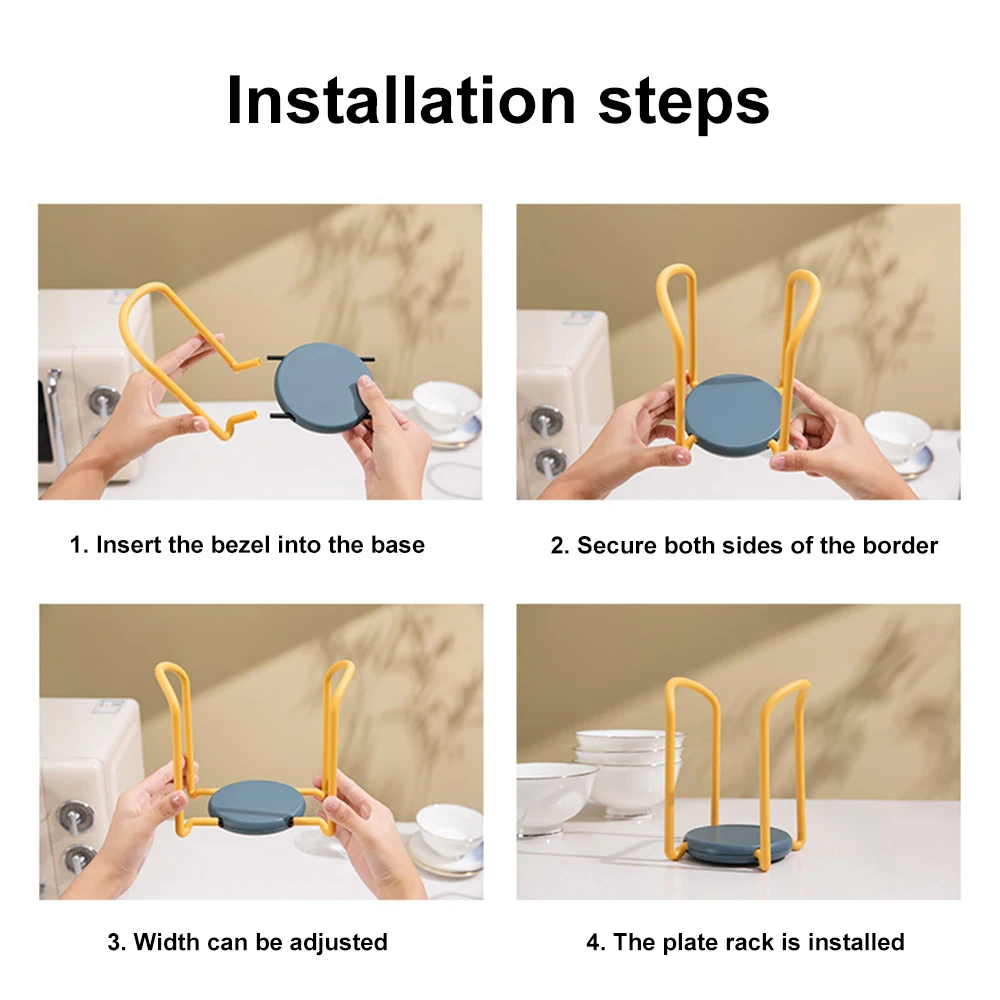 Installation steps

1. Insert the bezel into the base

2. Secure both sides of the border

3. Width can be adjusted

4. The plate rack is installed