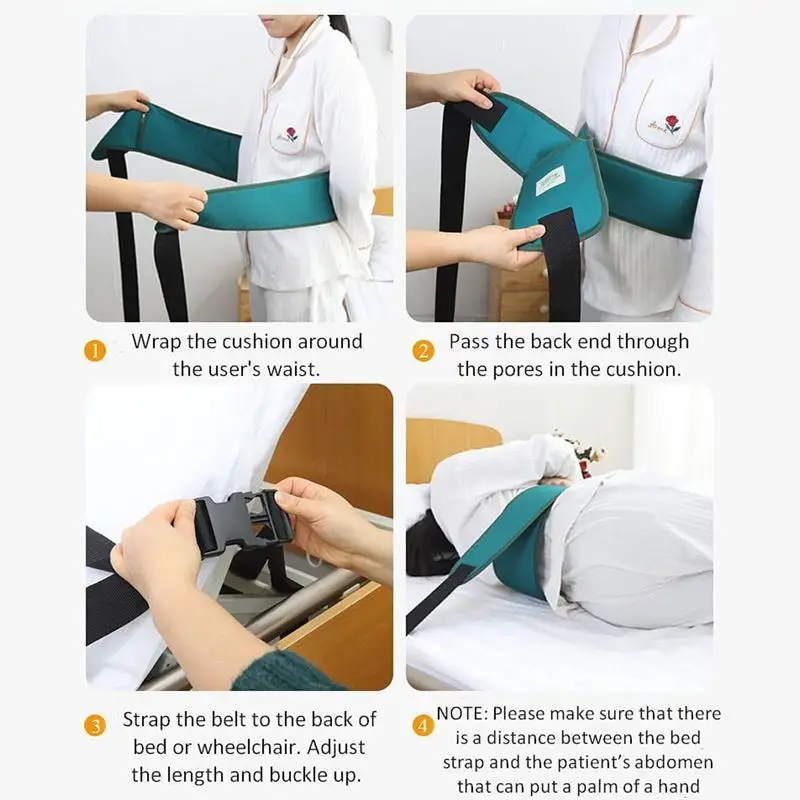 1 Wrap the cushion around the user's waist.

2 Pass the back end through the pores in the cushion.

3 Strap the belt to the back of bed or wheelchair. Adjust the length and buckle up.

4 NOTE: Please make sure that there is a distance between the bed strap and the patient's abdomen that can put a palm of a hand