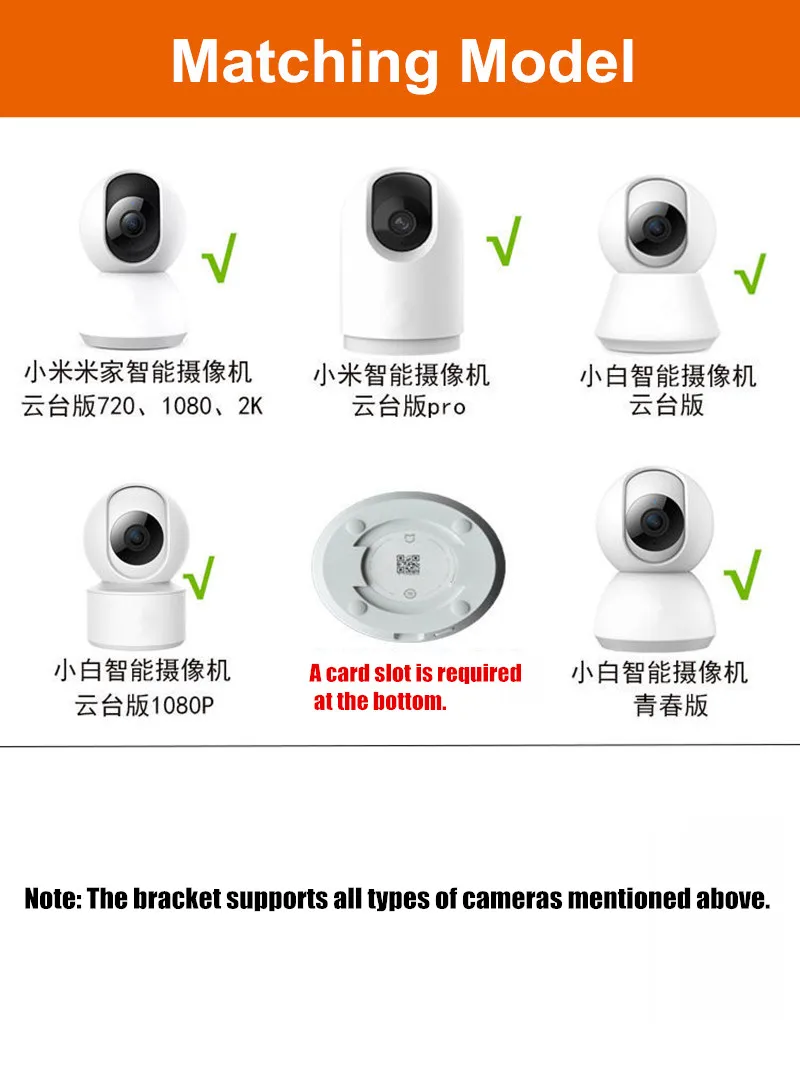 Matching Model

√
小米米家智能摄像机
云台版720、1080、2K

√
小米智能摄像机
云台版pro

√
小白智能摄像机
云台版

√
小白智能摄像机
云台版1080P

A card slot is required at the bottom.

√
小白智能摄像机
青春版

Note: The bracket supports all types of cameras mentioned above.