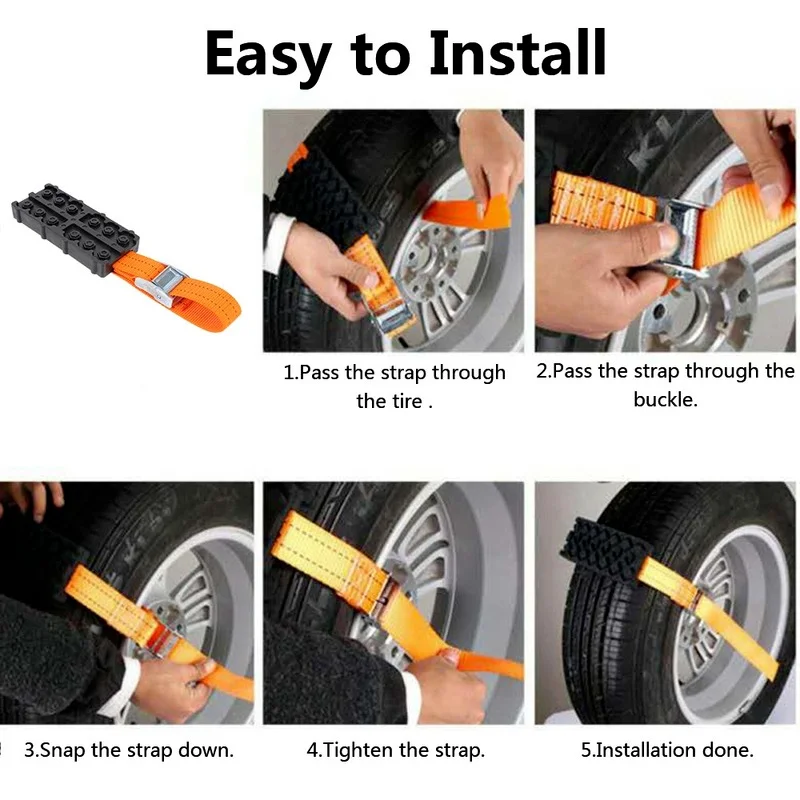 Easy to Install

1.Pass the strap through the tire .

2.Pass the strap through the buckle.

3.Snap the strap down.

4.Tighten the strap.

5.Installation done.