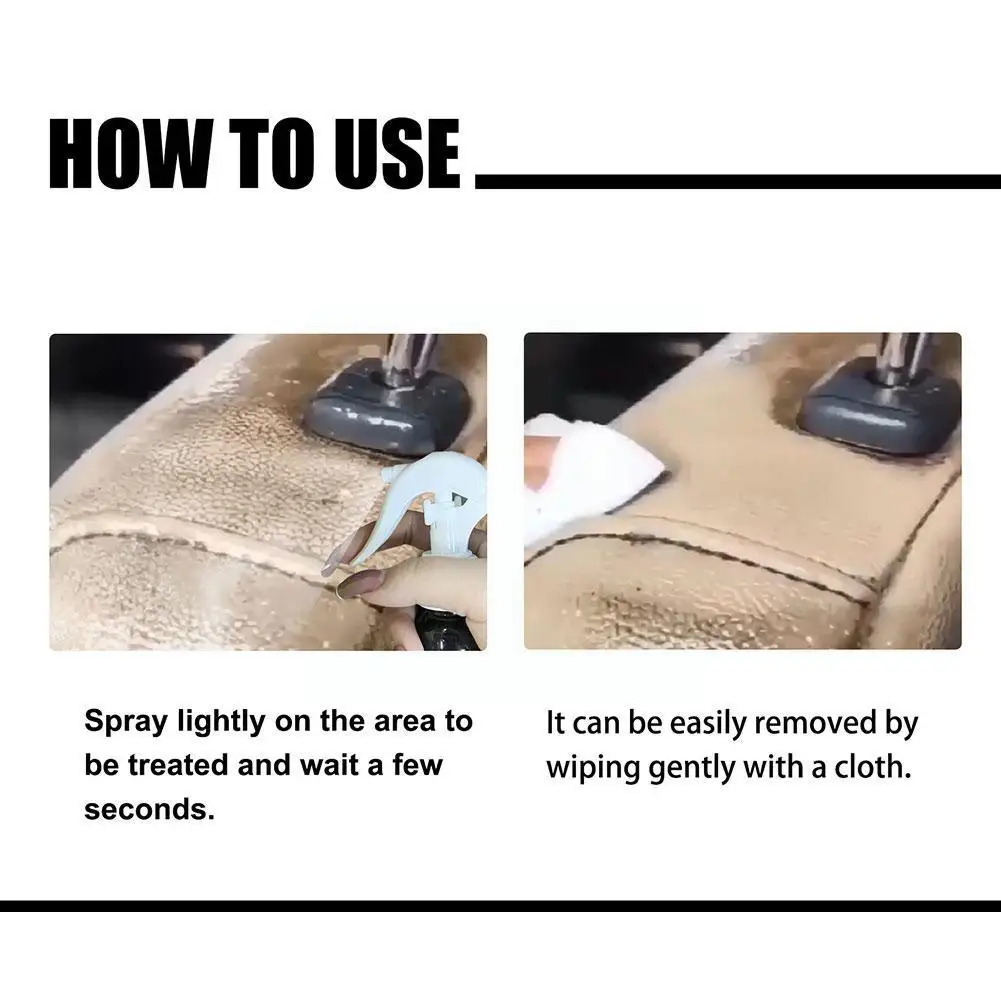 HOW TO USE

Spray lightly on the area to be treated and wait a few seconds.

It can be easily removed by wiping gently with a cloth.