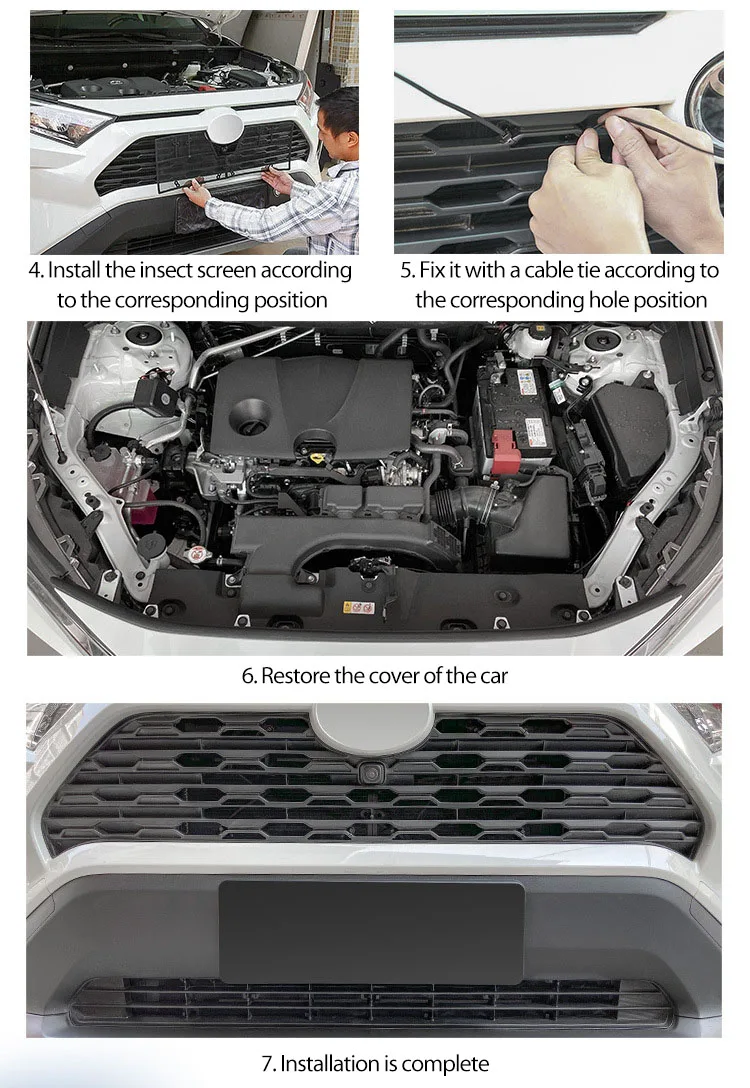 4. Install the insect screen according to the corresponding position

5. Fix it with a cable tie according to the corresponding hole position

6. Restore the cover of the car

7. Installation is complete