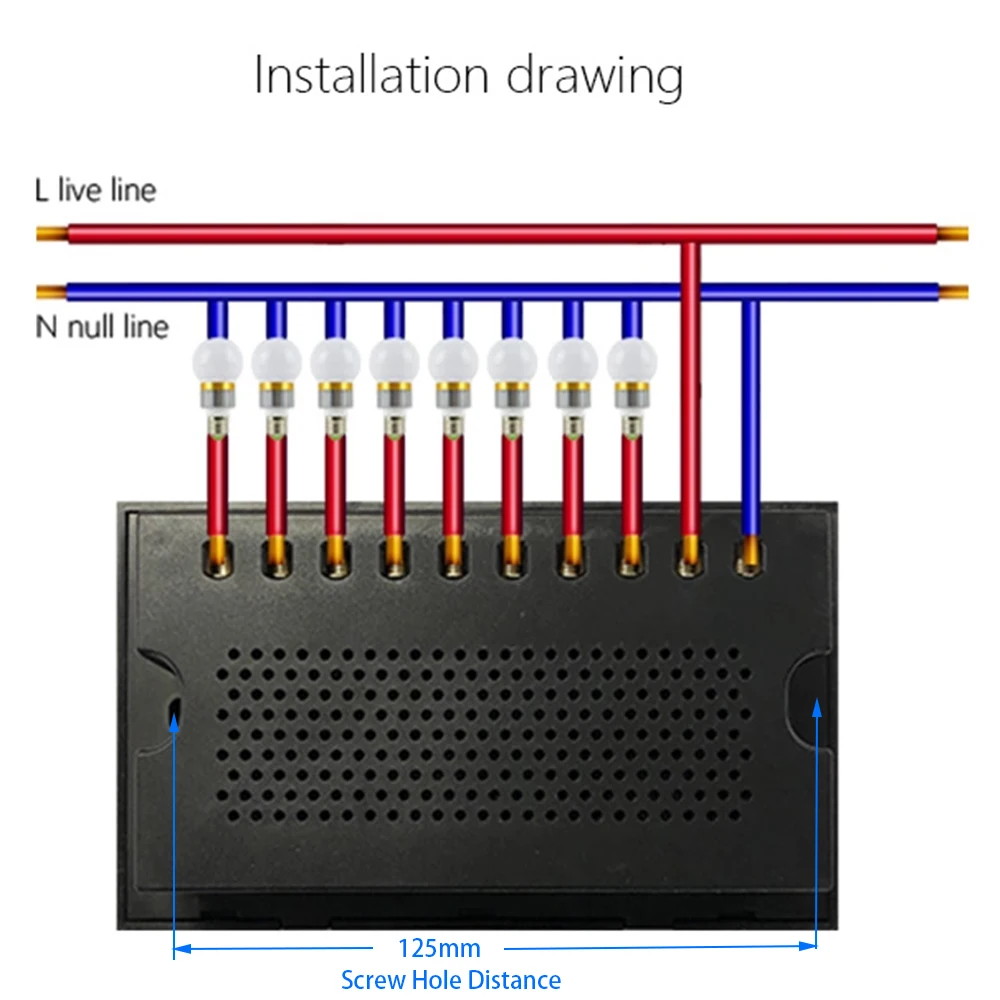 Installation drawing

L live line

N null line

125mm
Screw Hole Distance