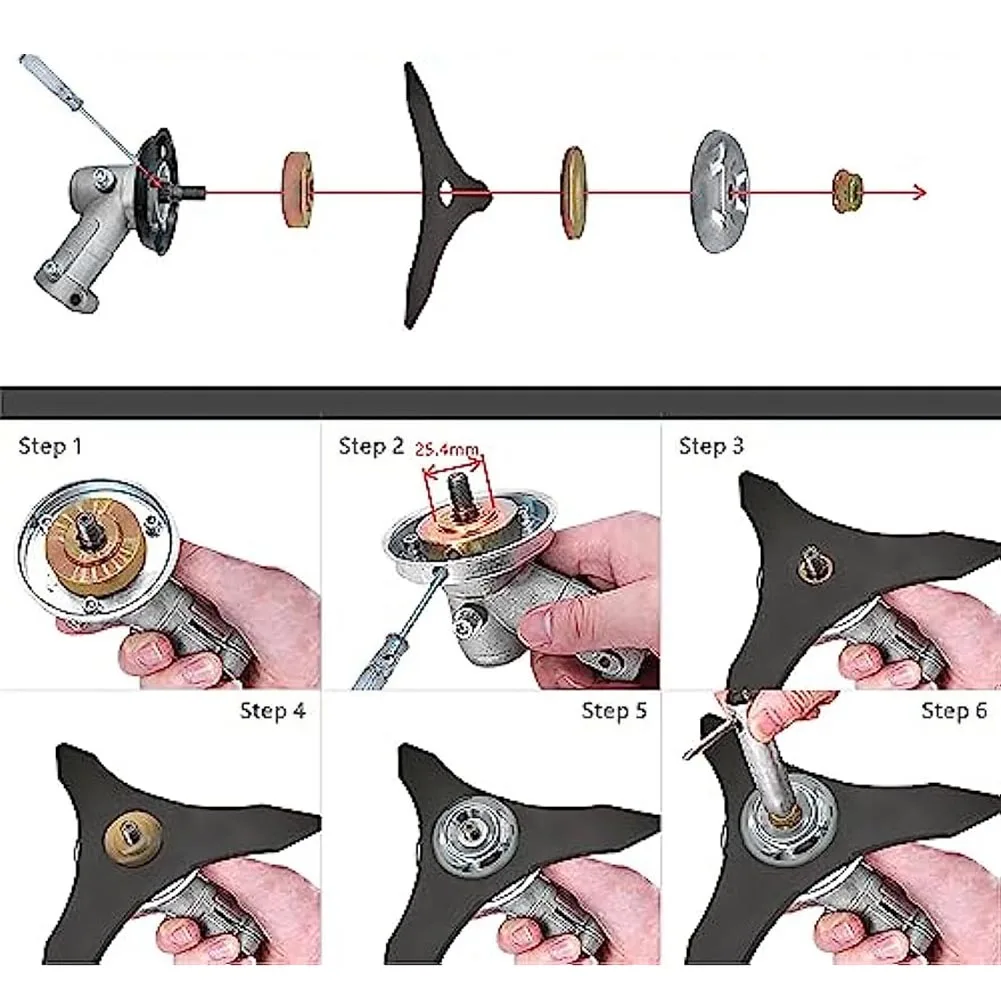 Step 1

Step 2 25.4mm

Step 3

Step 4

Step 5

Step 6