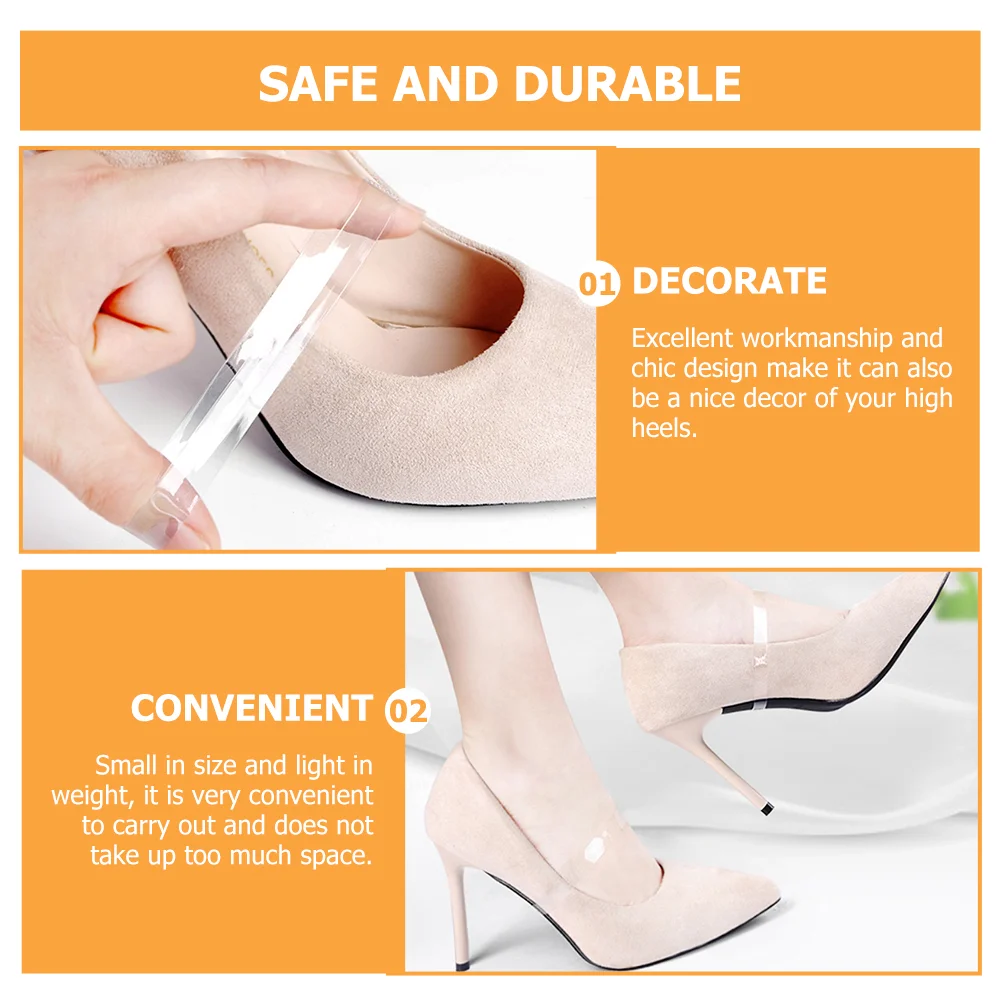 SAFE AND DURABLE

01 DECORATE

Excellent workmanship and chic design make it can also be a nice decor of your high heels.

CONVENIENT 02

Small in size and light in weight, it is very convenient to carry out and does not take up too much space.