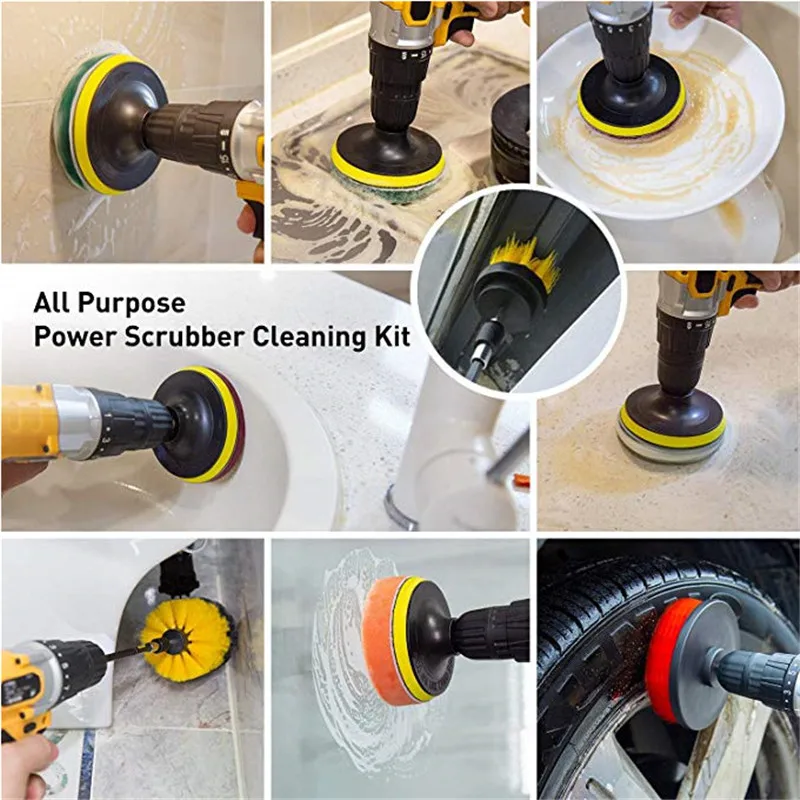 All Purpose
Power Scrubber Cleaning Kit