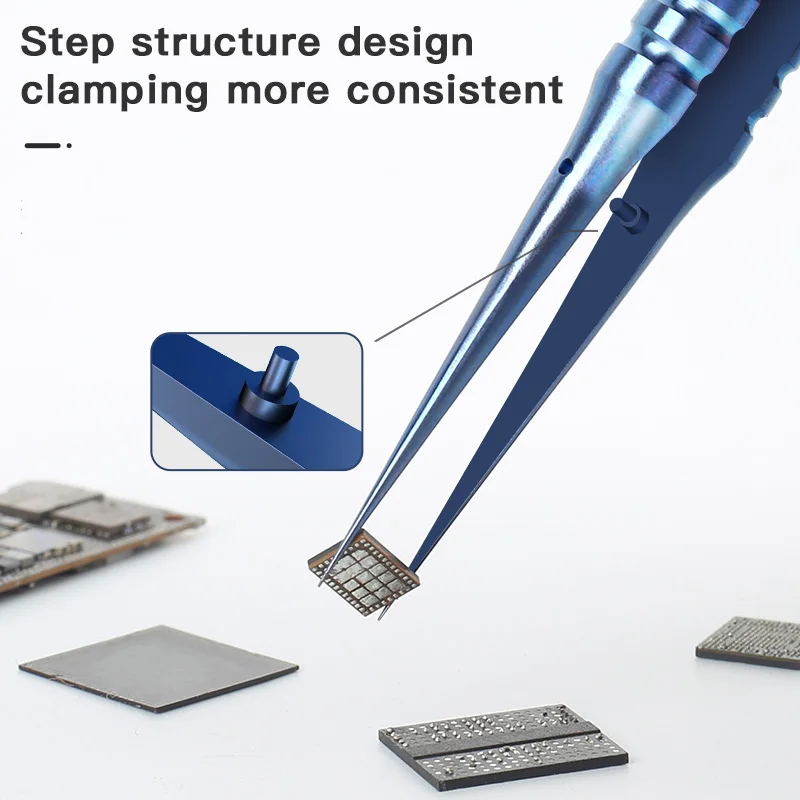 Step structure design clamping more consistent