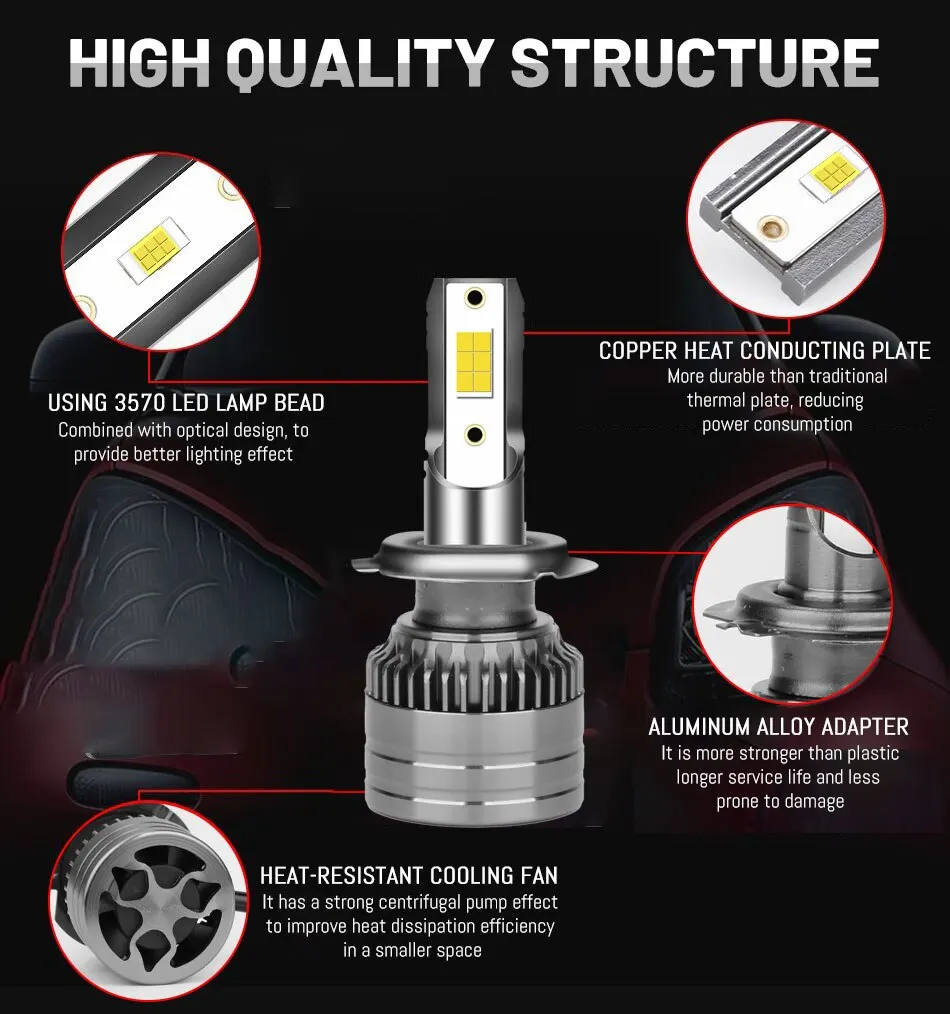 HIGH QUALITY STRUCTURE

USING 3570 LED LAMP BEAD
Combined with optical design, to provide better lighting effect

COPPER HEAT CONDUCTING PLATE
More durable than traditional thermal plate, reducing power consumption

ALUMINUM ALLOY ADAPTER
It is more stronger than plastic longer service life and less prone to damage

HEAT-RESISTANT COOLING FAN
It has a strong centrifugal pump effect to improve heat dissipation efficiency in a smaller space