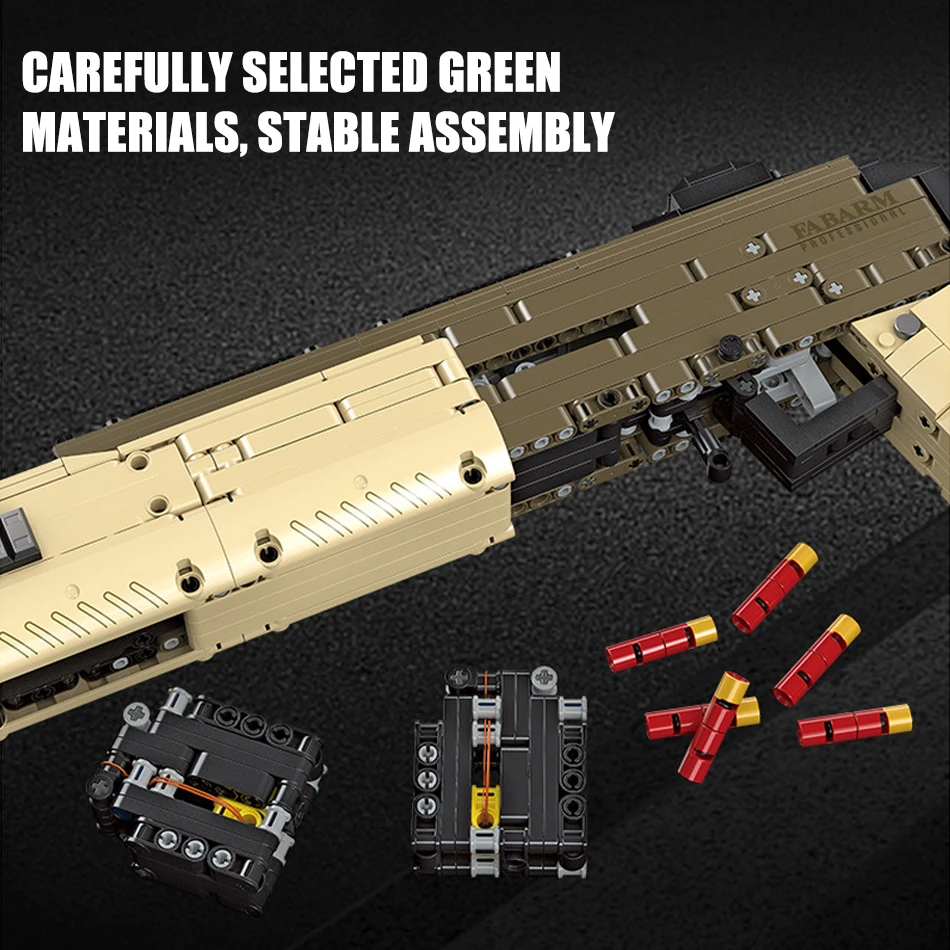 CAREFULLY SELECTED GREEN MATERIALS, STABLE ASSEMBLY

FABARM
PROFESSIONAL