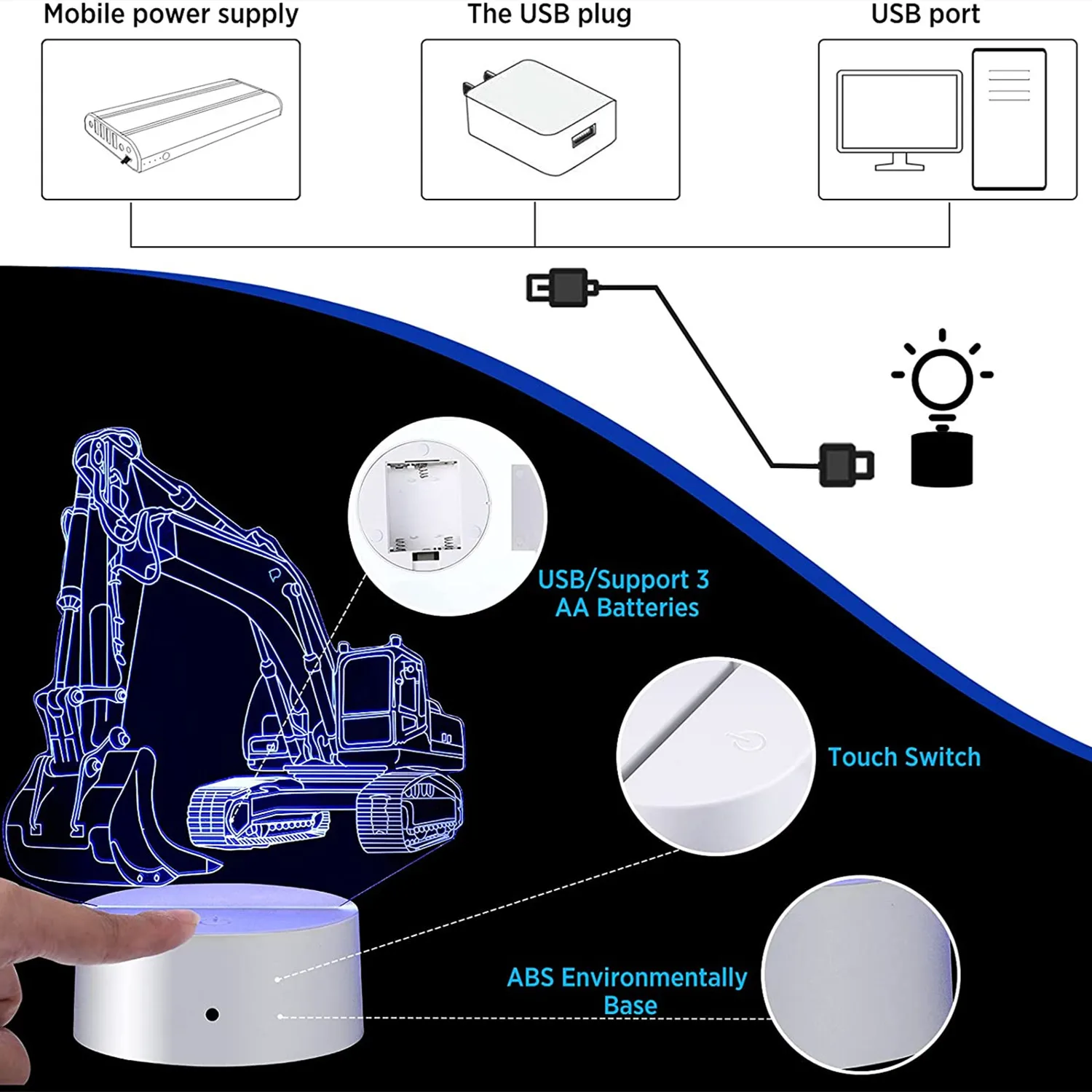 Mobile power supply

The USB plug

USB port

USB/Support 3 AA Batteries

Touch Switch

ABS Environmentally Base