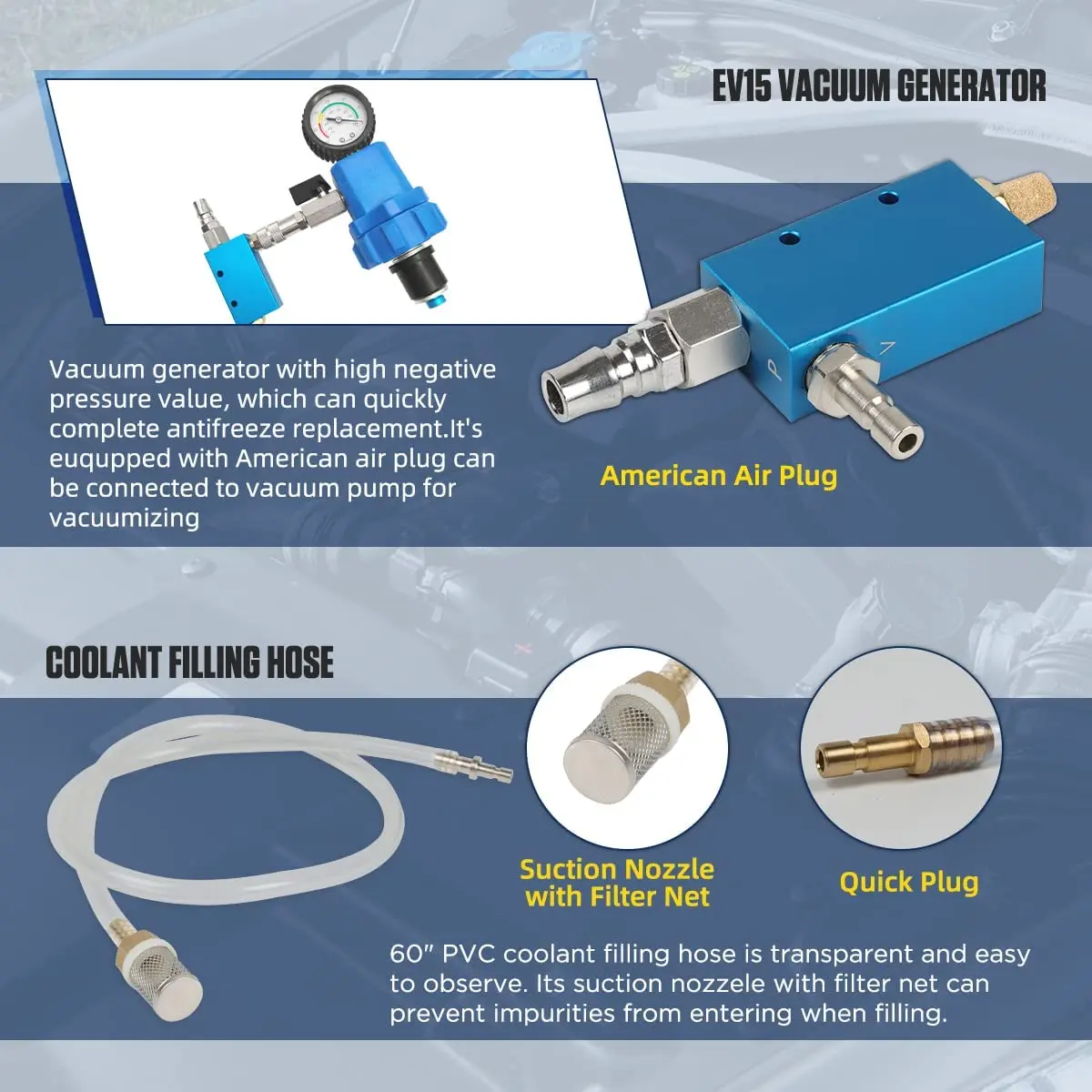 EV15 VACUUM GENERATOR

Vacuum generator with high negative pressure value, which can quickly complete antifreeze replacement.It's euqupped with American air plug can be connected to vacuum pump for vacuumizing

P

V

American Air Plug

COOLANT FILLING HOSE

Suction Nozzle with Filter Net

Quick Plug

60" PVC coolant filling hose is transparent and easy to observe. Its suction nozzele with filter net can prevent impurities from entering when filling.