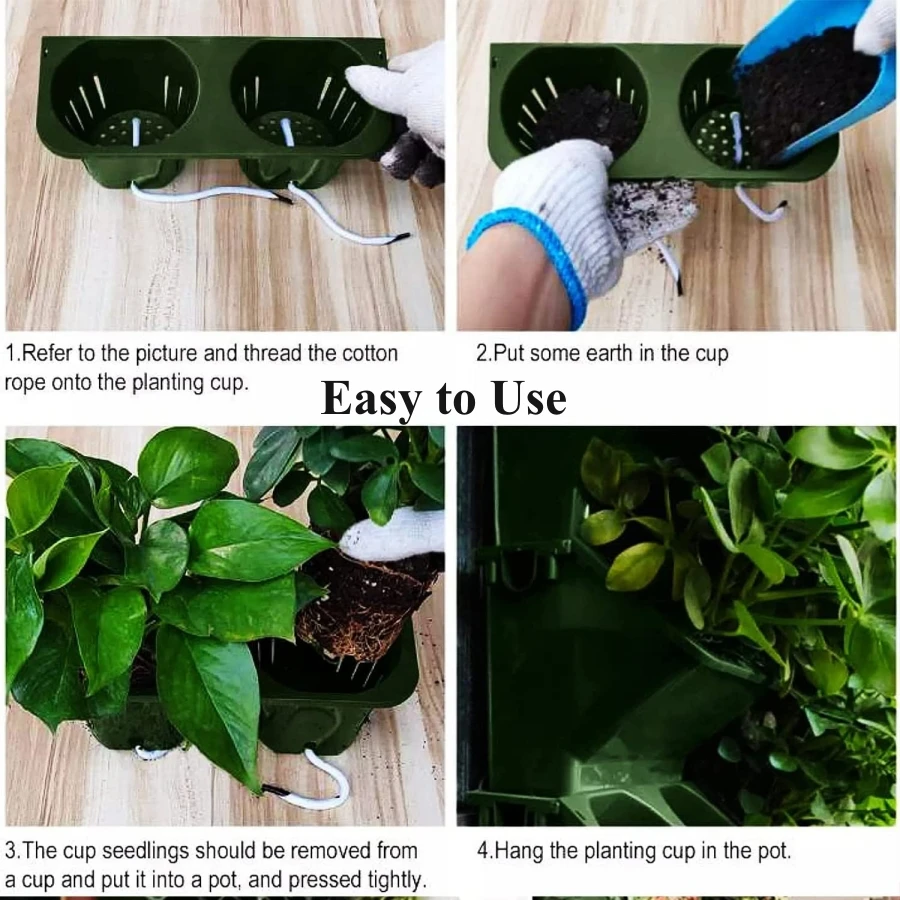 1.Refer to the picture and thread the cotton rope onto the planting cup.

2.Put some earth in the cup

Easy to Use

3.The cup seedlings should be removed from a cup and put it into a pot, and pressed tightly.

4.Hang the planting cup in the pot.