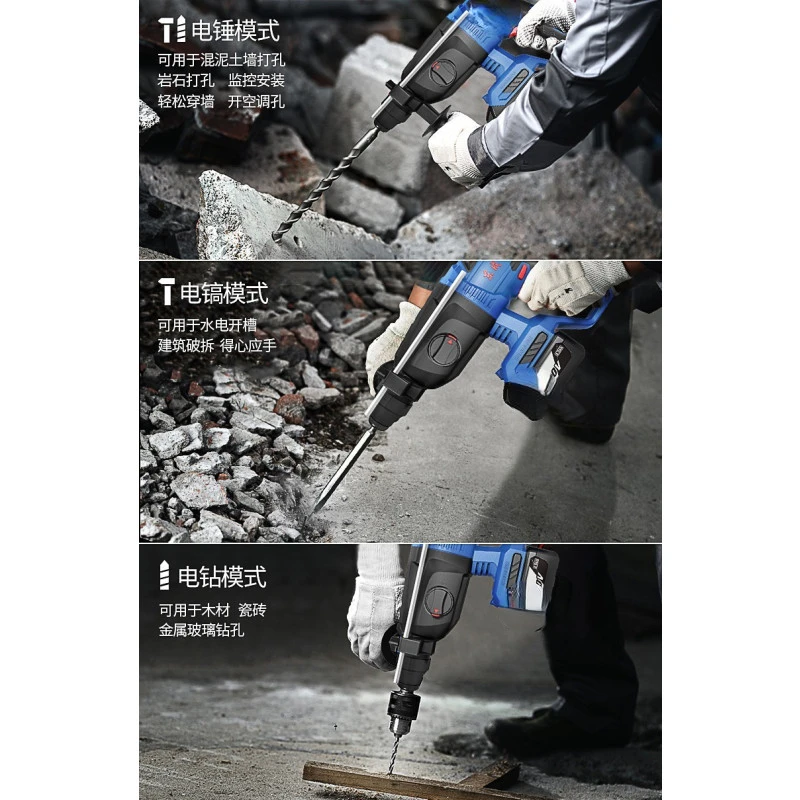 电锤模式
可用于混泥土墙打孔
岩石打孔 监控安装
轻松穿墙 开空调孔

电镐模式
可用于水电开槽
建筑破拆 得心应手

电钻模式
可用于木材 瓷砖
金属玻璃钻孔