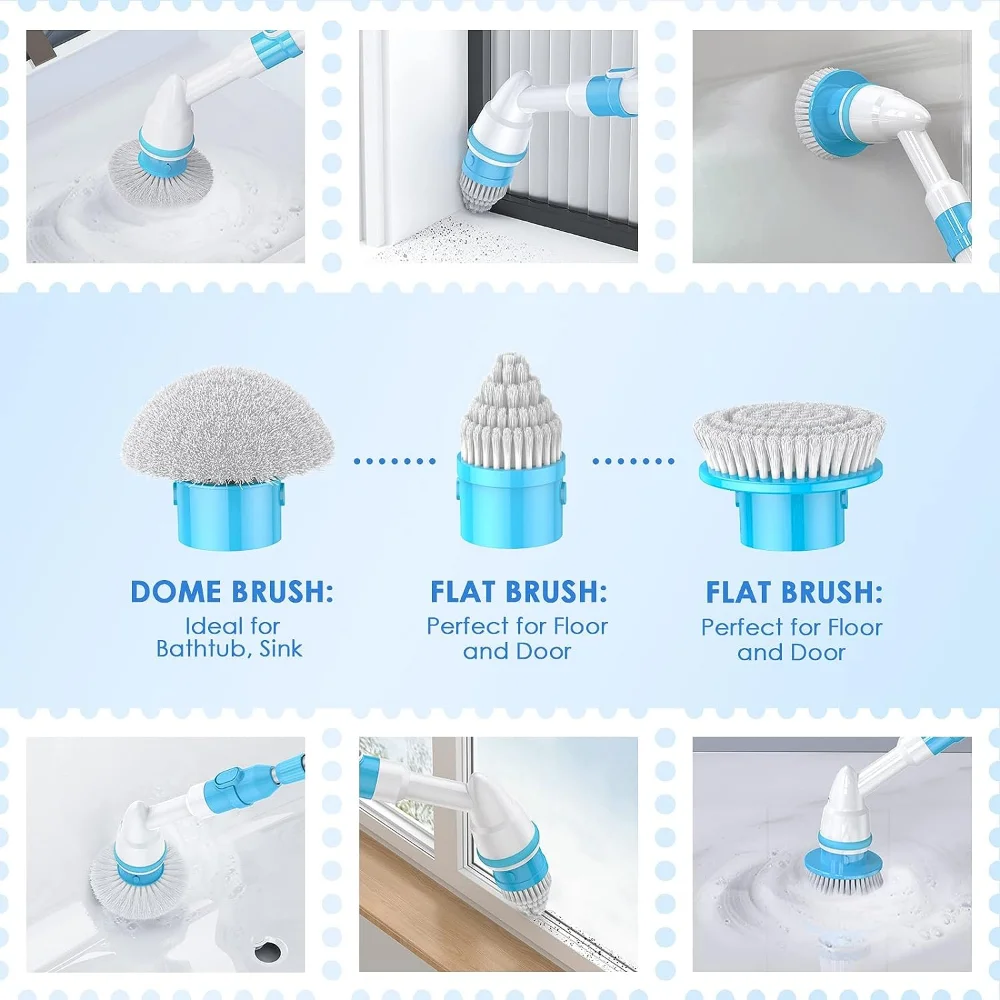 DOME BRUSH:
Ideal for Bathtub, Sink

FLAT BRUSH:
Perfect for Floor and Door

FLAT BRUSH:
Perfect for Floor and Door