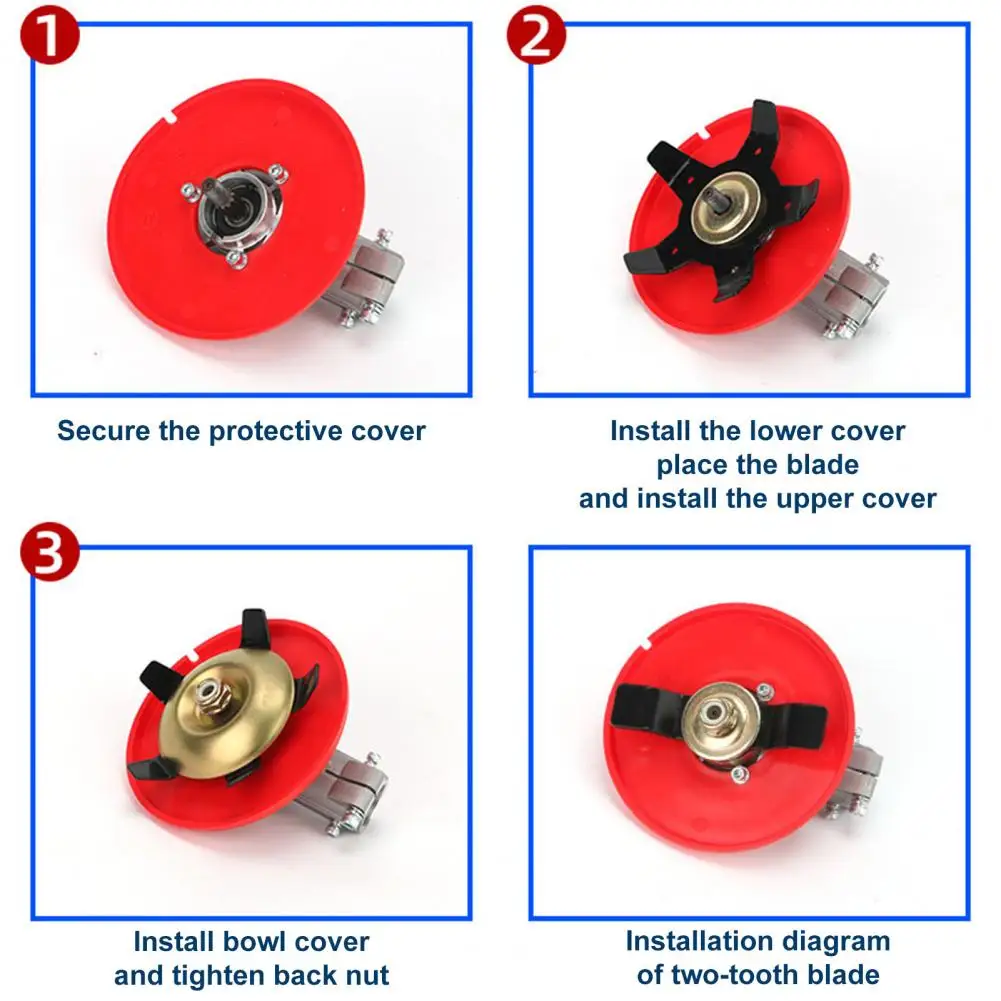 1

Secure the protective cover

2

Install the lower cover place the blade and install the upper cover

3

Install bowl cover and tighten back nut

Installation diagram of two-tooth blade