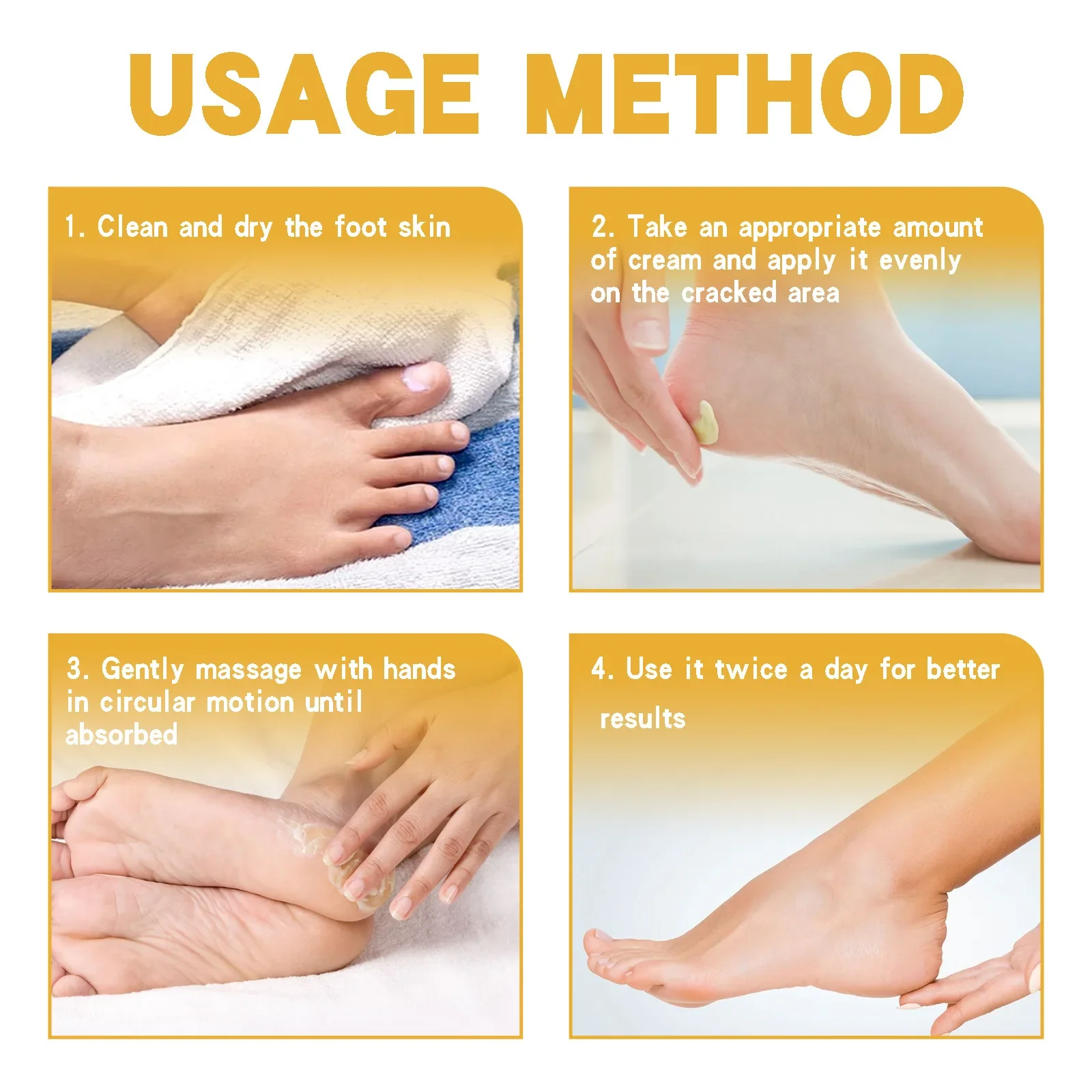 USAGE METHOD

1. Clean and dry the foot skin

2. Take an appropriate amount of cream and apply it evenly on the cracked area

3. Gently massage with hands in circular motion until absorbed

4. Use it twice a day for better

results