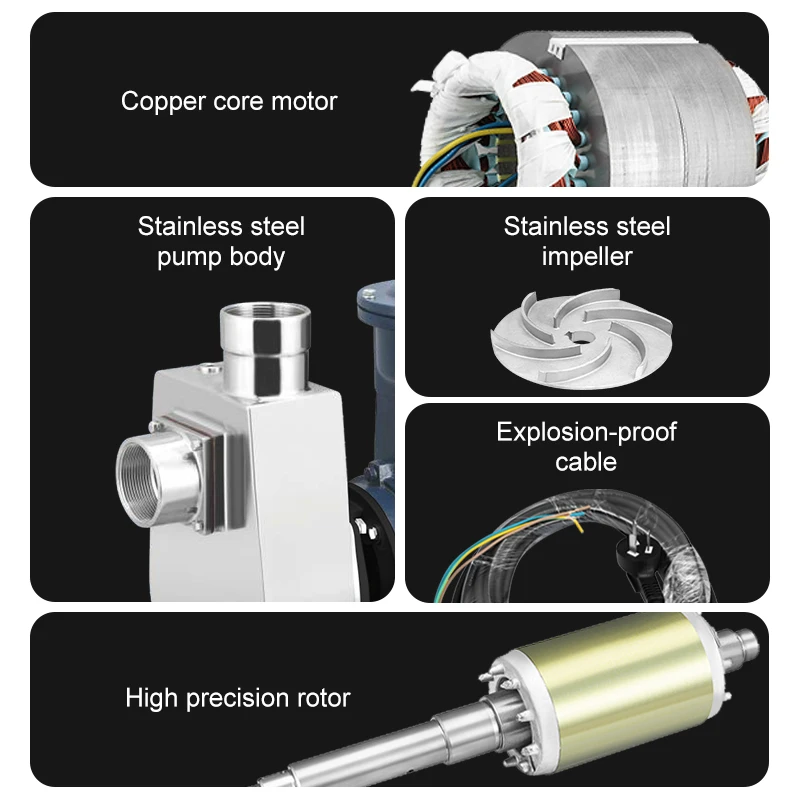 Copper core motor

Stainless steel pump body

Stainless steel impeller

Explosion-proof cable

High precision rotor