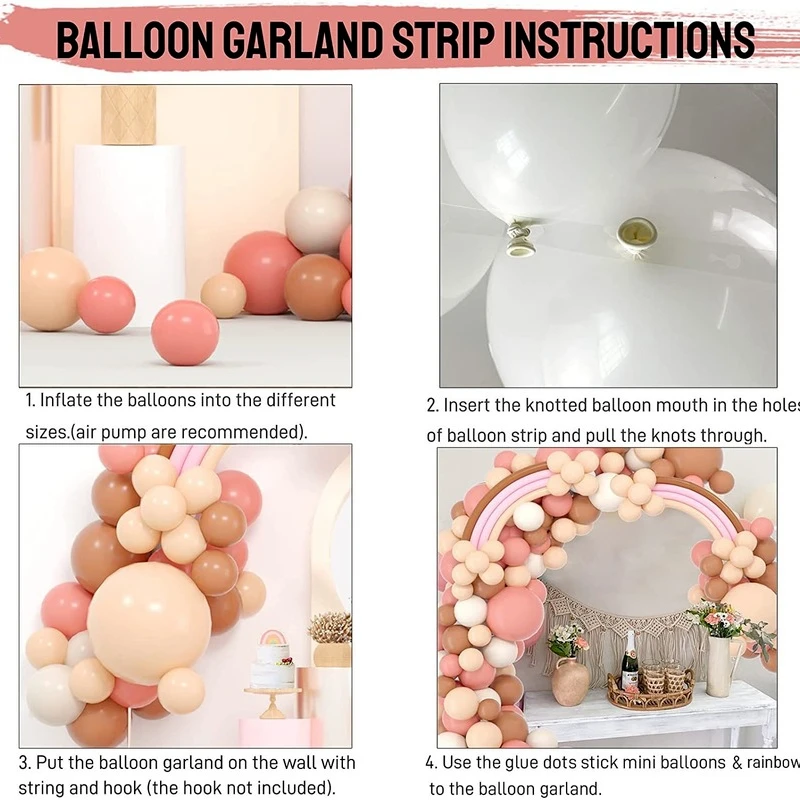 BALLOON GARLAND STRIP INSTRUCTIONS

1. Inflate the balloons into the different sizes.(air pump are recommended).

2. Insert the knotted balloon mouth in the holes of balloon strip and pull the knots through.

3. Put the balloon garland on the wall with string and hook (the hook not included).

4. Use the glue dots stick mini balloons & rainbow to the balloon garland.