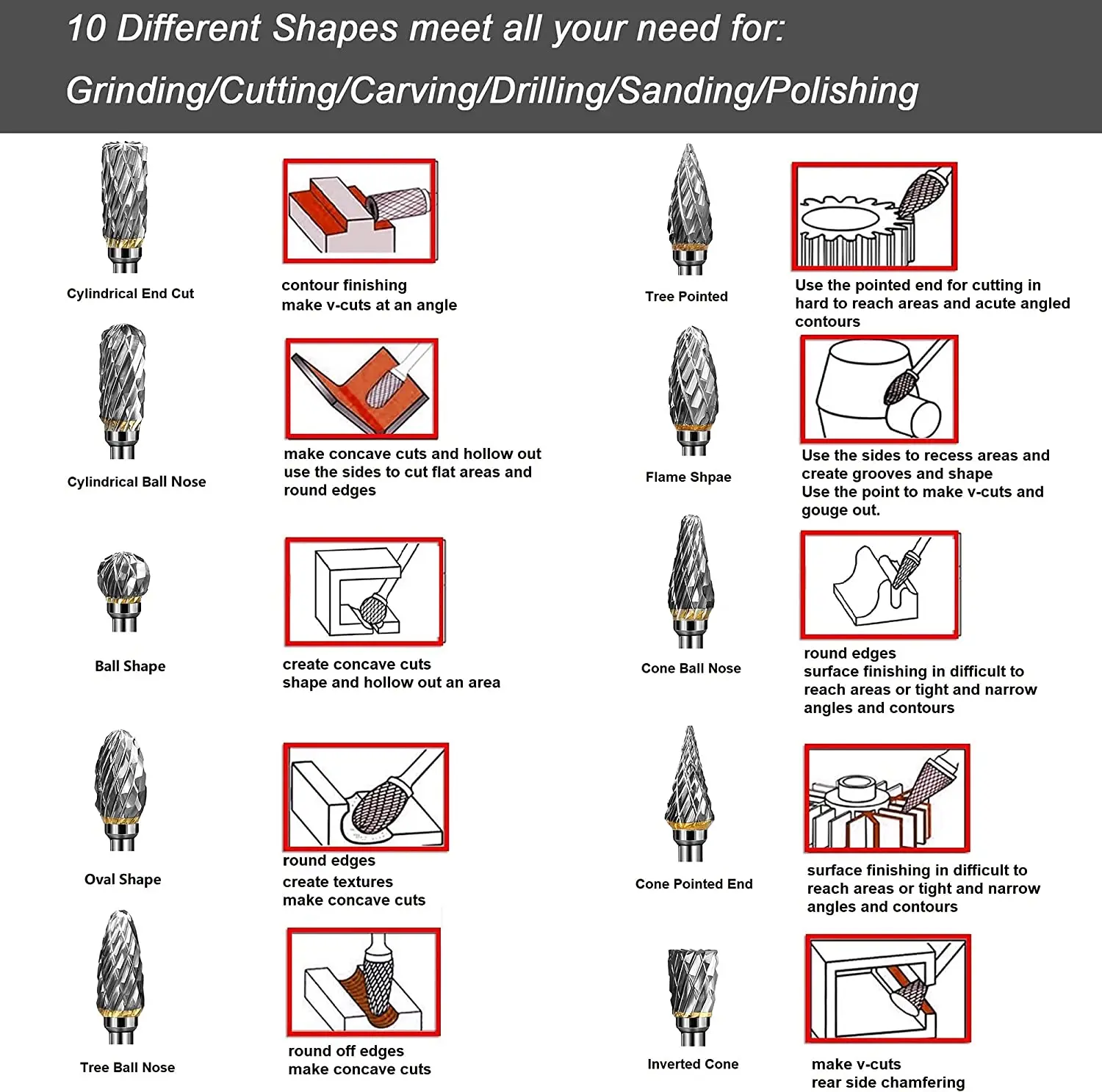 10 Different Shapes meet all your need for:
Grinding/Cutting/Carving/Drilling/Sanding/Polishing

Cylindrical End Cut

contour finishing
make v-cuts at an angle

Cylindrical Ball Nose

make concave cuts and hollow out
use the sides to cut flat areas and round edges

Ball Shape

create concave cuts
shape and hollow out an area

Oval Shape

round edges
create textures
make concave cuts

Tree Ball Nose

round off edges
make concave cuts

Tree Pointed

Use the pointed end for cutting in hard to reach areas and acute angled contours

Flame Shpae

Use the sides to recess areas and create grooves and shape
Use the point to make v-cuts and gouge out.

Cone Ball Nose

round edges
surface finishing in difficult to reach areas or tight and narrow angles and contours

Cone Pointed End

surface finishing in difficult to reach areas or tight and narrow angles and contours

Inverted Cone

make v-cuts
rear side chamfering