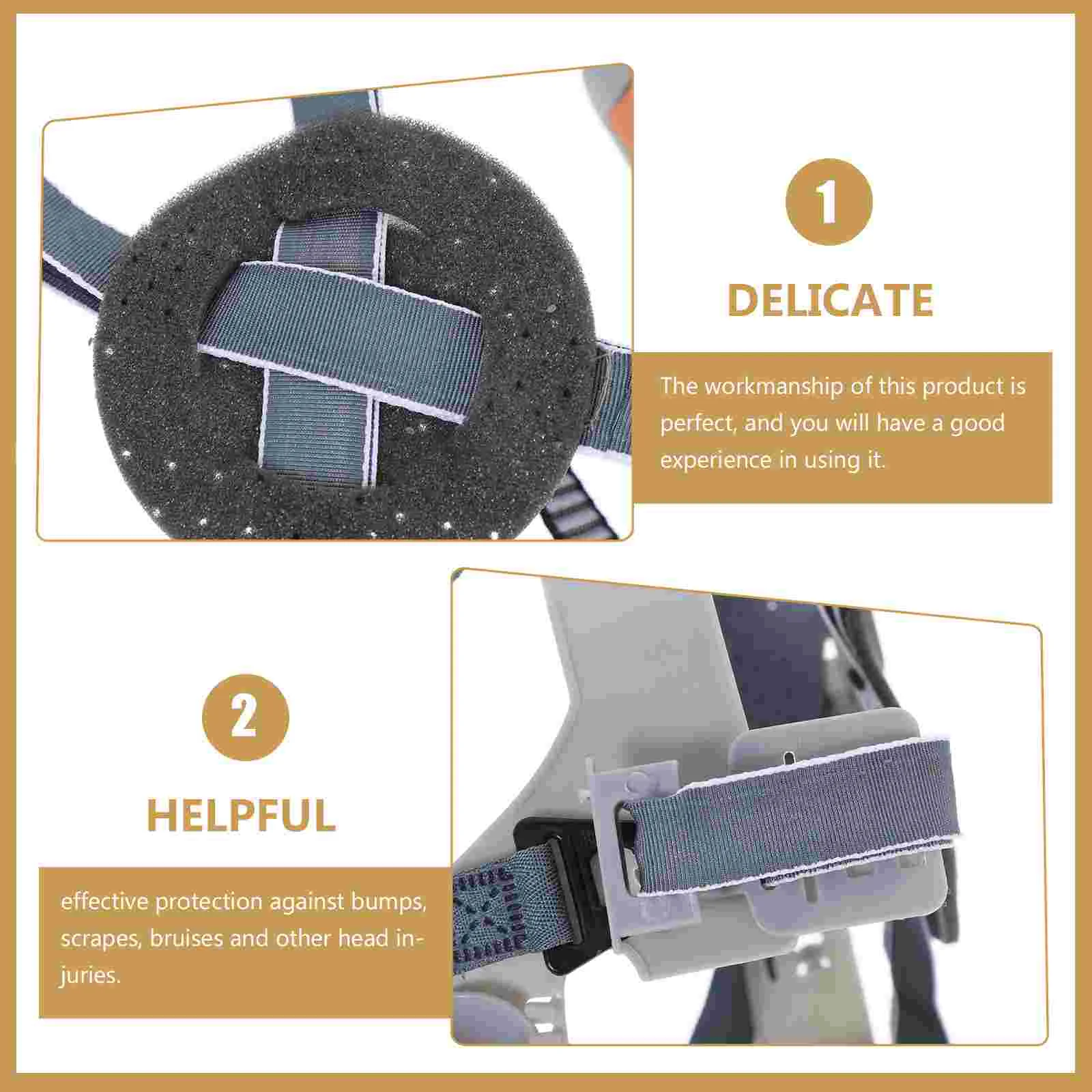 1

DELICATE

The workmanship of this product is perfect, and you will have a good experience in using it.

2

HELPFUL

effective protection against bumps, scrapes, bruises and other head injuries.