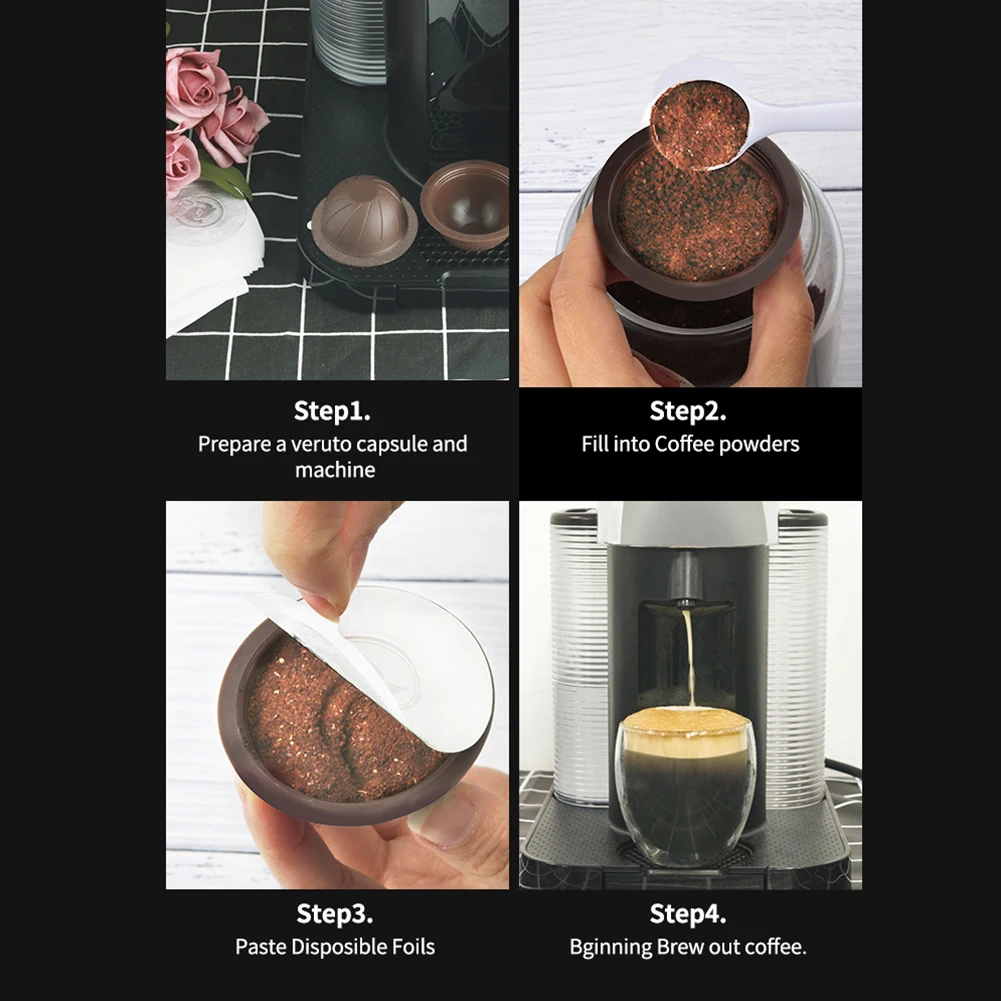 Step1.
Prepare a veruto capsule and machine

Step2.
Fill into Coffee powders

Step3.
Paste Disposible Foils

Step4.
Bginning Brew out coffee.