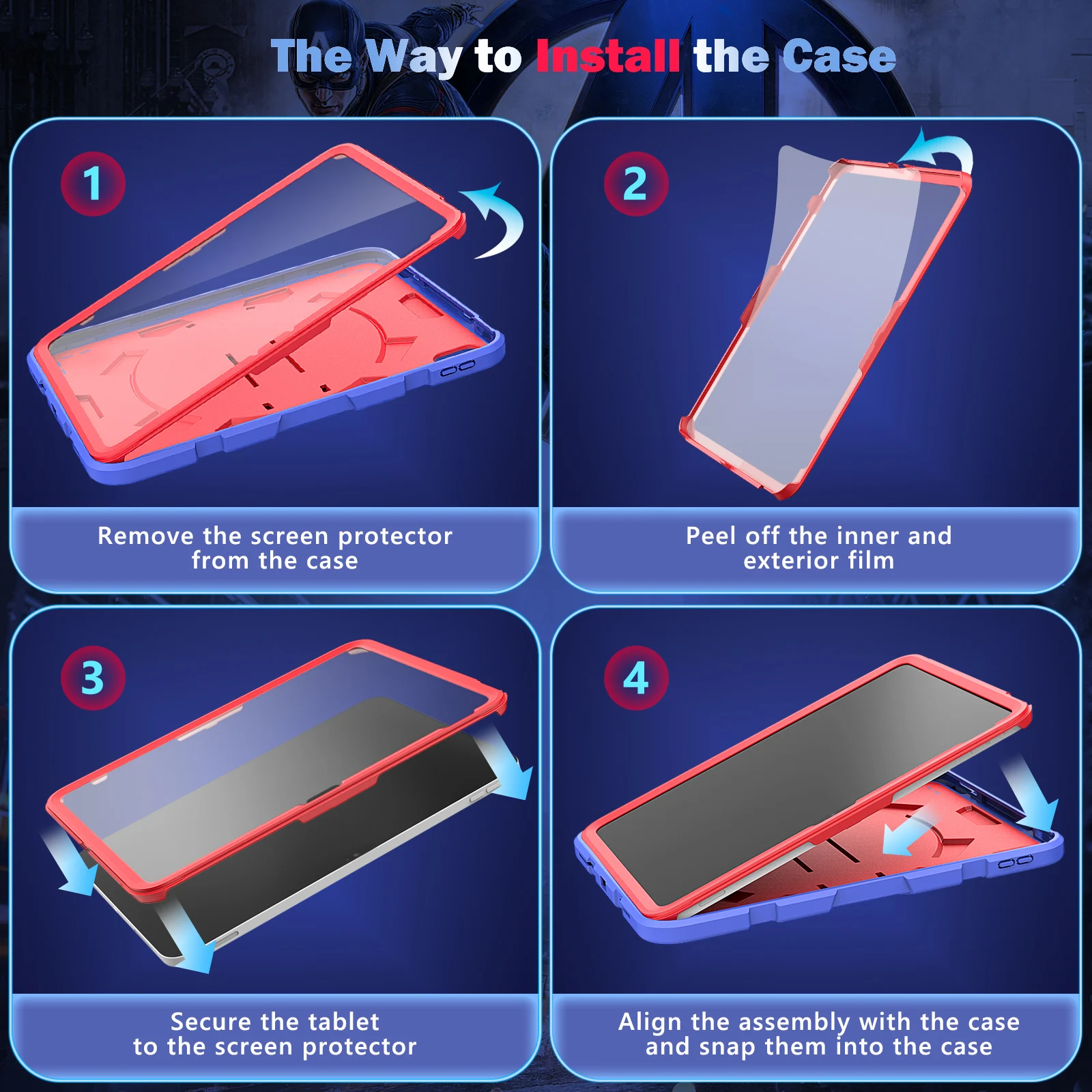 The Way to Install the Case

1

Remove the screen protector from the case

2

Peel off the inner and exterior film

3

Secure the tablet to the screen protector

4

Align the assembly with the case and snap them into the case