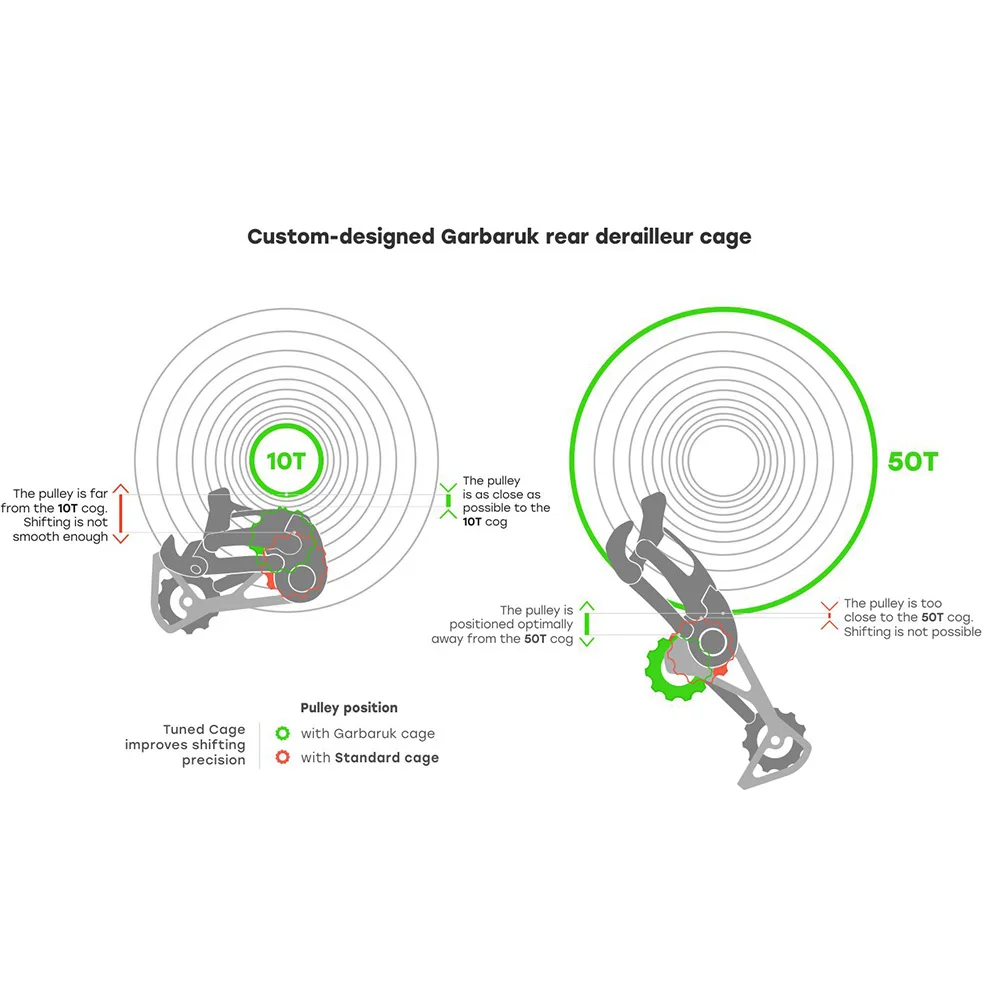 Custom-designed Garbaruk rear derailleur cage

10T

The pulley is far from the 10T cog. Shifting is not smooth enough

The pulley is as close as possible to the 10T cog

50T

The pulley is positioned optimally away from the 50T cog

The pulley is too close to the 50T cog. Shifting is not possible

Tuned Cage improves shifting precision

Pulley position
with Garbaruk cage
with Standard cage