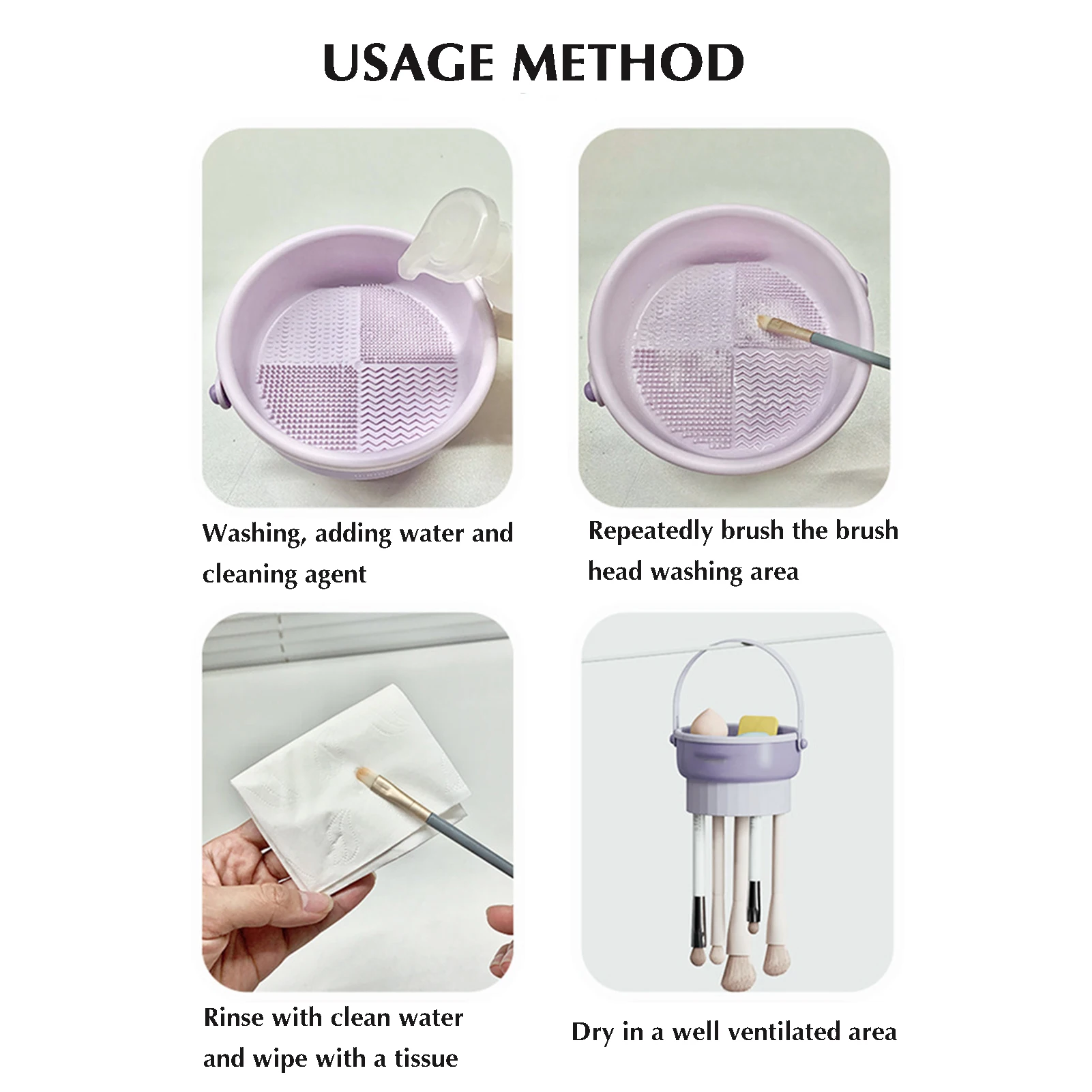 USAGE METHOD

Washing, adding water and cleaning agent

Repeatedly brush the brush head washing area

Rinse with clean water and wipe with a tissue

Dry in a well ventilated area