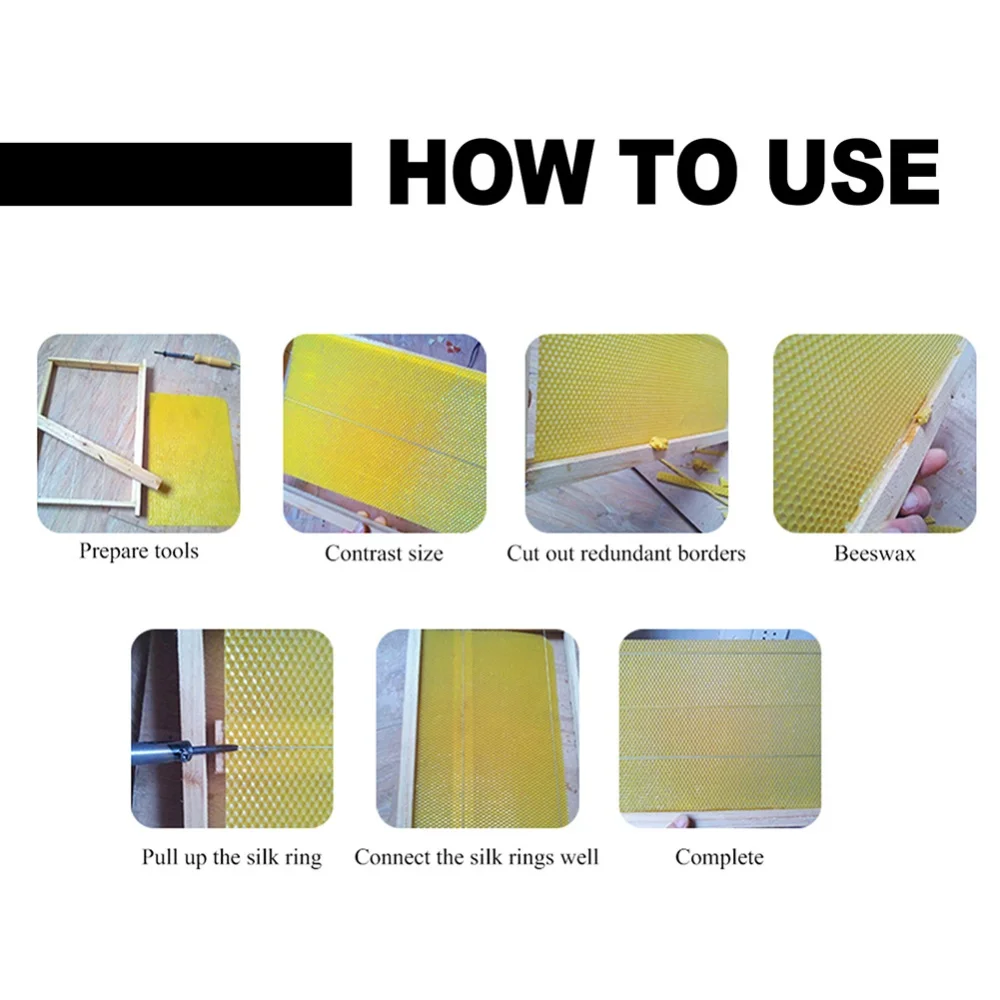 HOW TO USE

Prepare tools

Contrast size

Cut out redundant borders

Beeswax

Pull up the silk ring

Connect the silk rings well

Complete