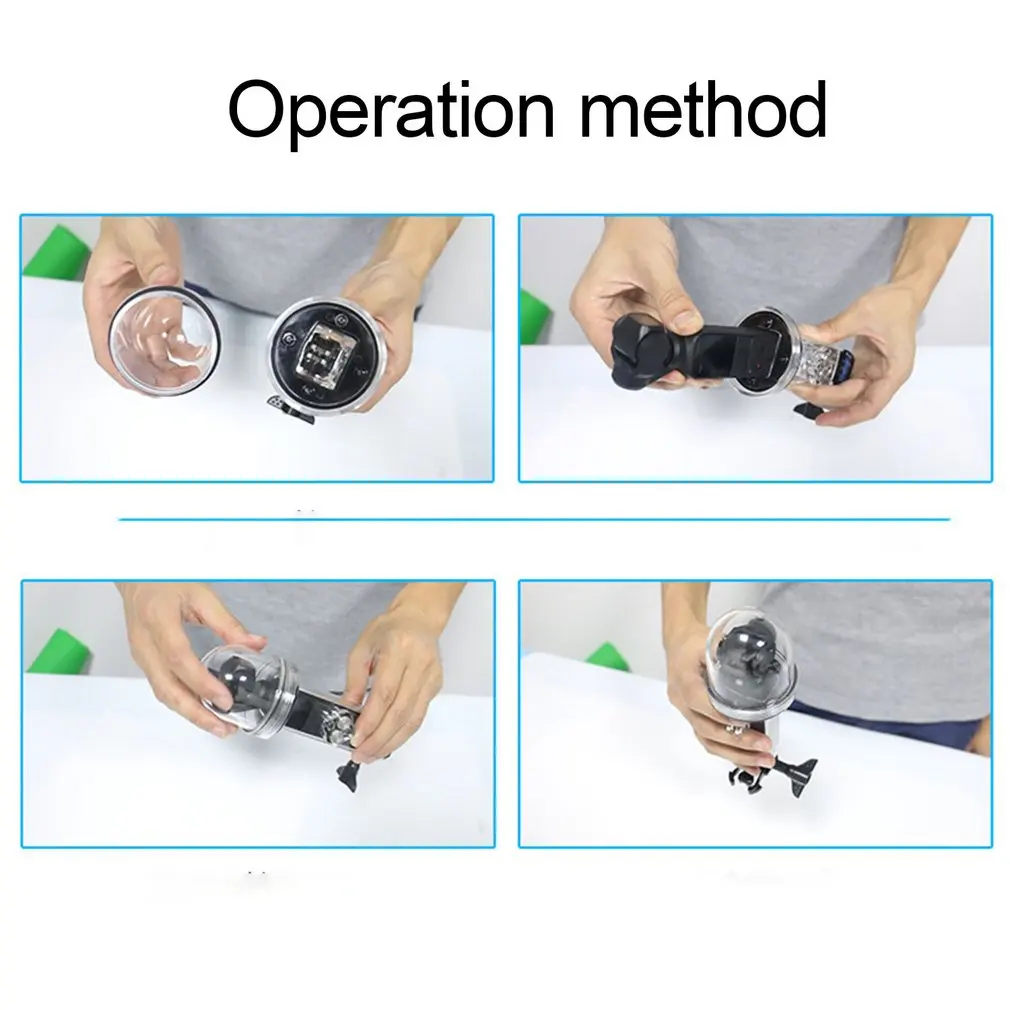 Operation method