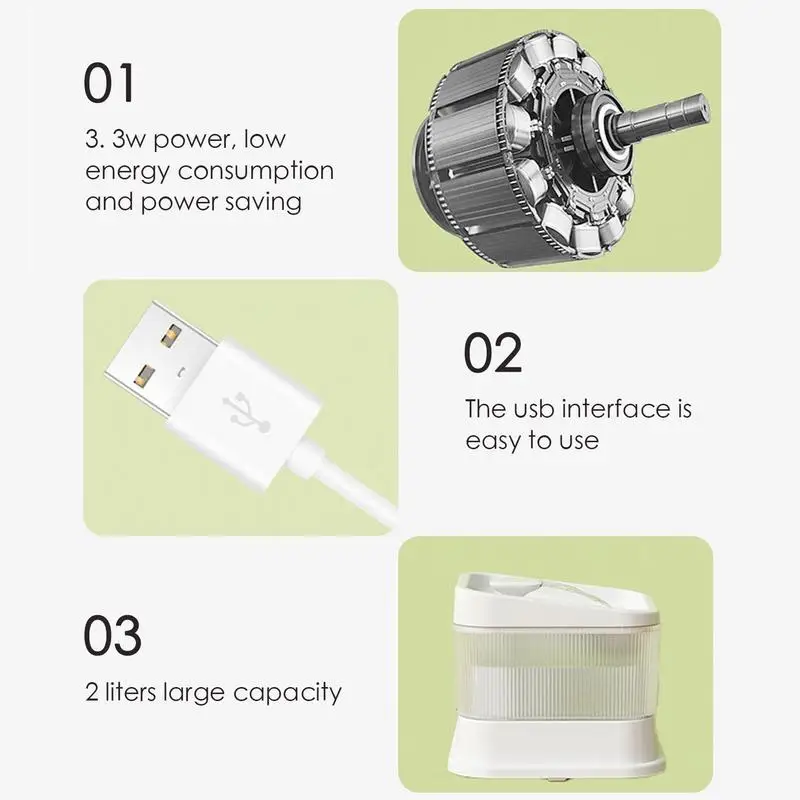 01

3. 3w power, low energy consumption and power saving

02

The usb interface is easy to use

03

2 liters large capacity