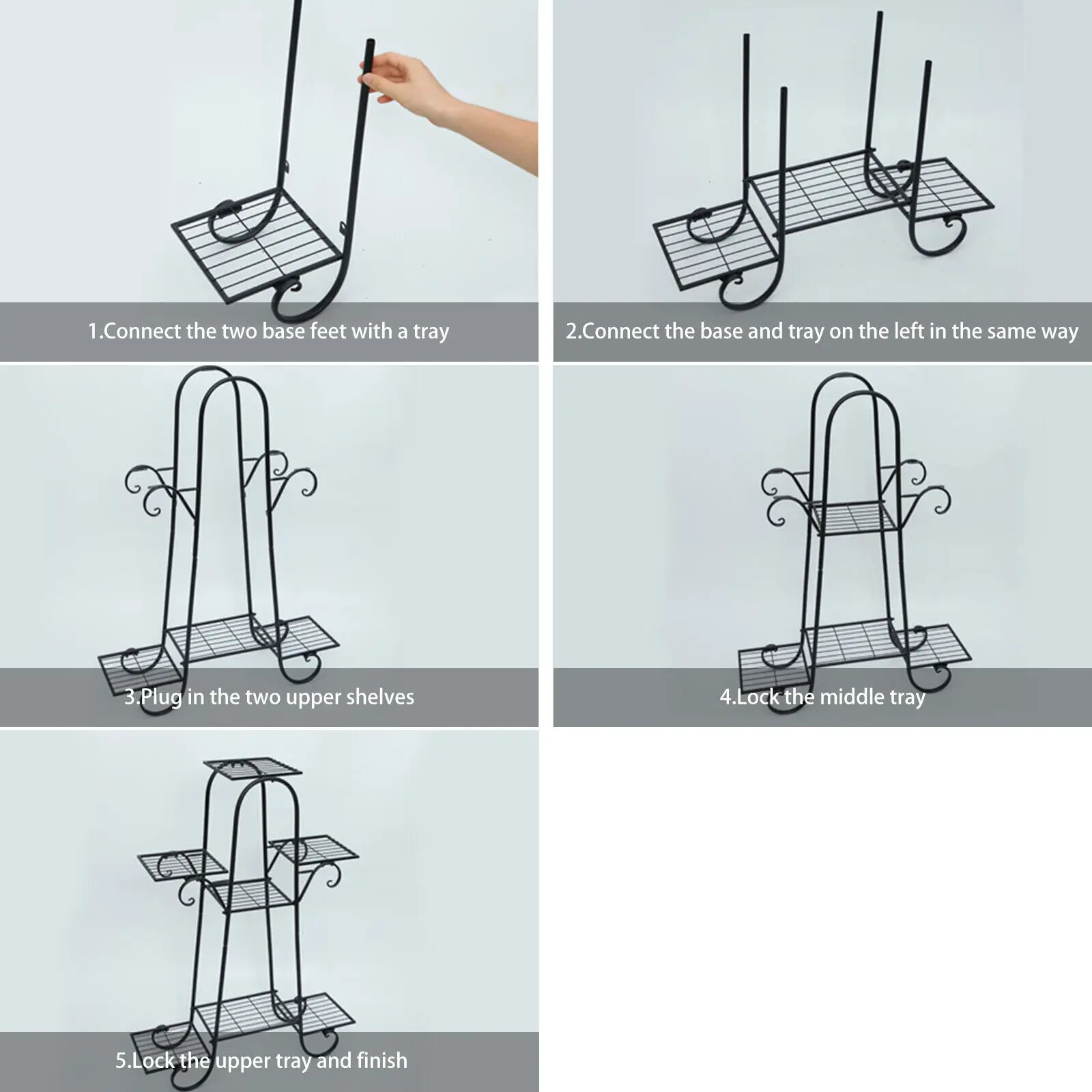 1.Connect the two base feet with a tray

2.Connect the base and tray on the left in the same way

3.Plug in the two upper shelves

4.Lock the middle tray

5.Lock the upper tray and finish