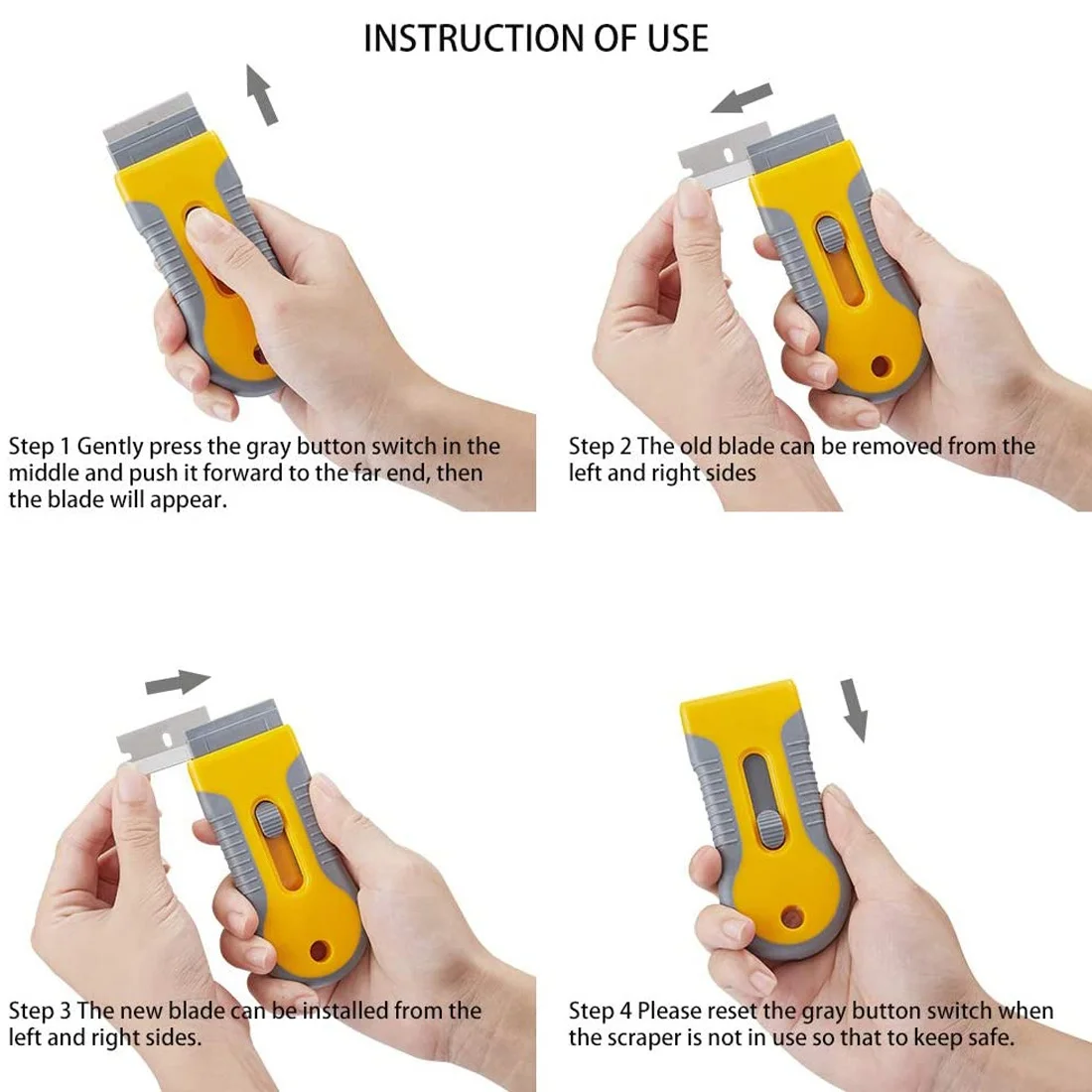 INSTRUCTION OF USE

Step 1 Gently press the gray button switch in the middle and push it forward to the far end, then the blade will appear.

Step 2 The old blade can be removed from the left and right sides

Step 3 The new blade can be installed from the left and right sides.

Step 4 Please reset the gray button switch when the scraper is not in use so that to keep safe.