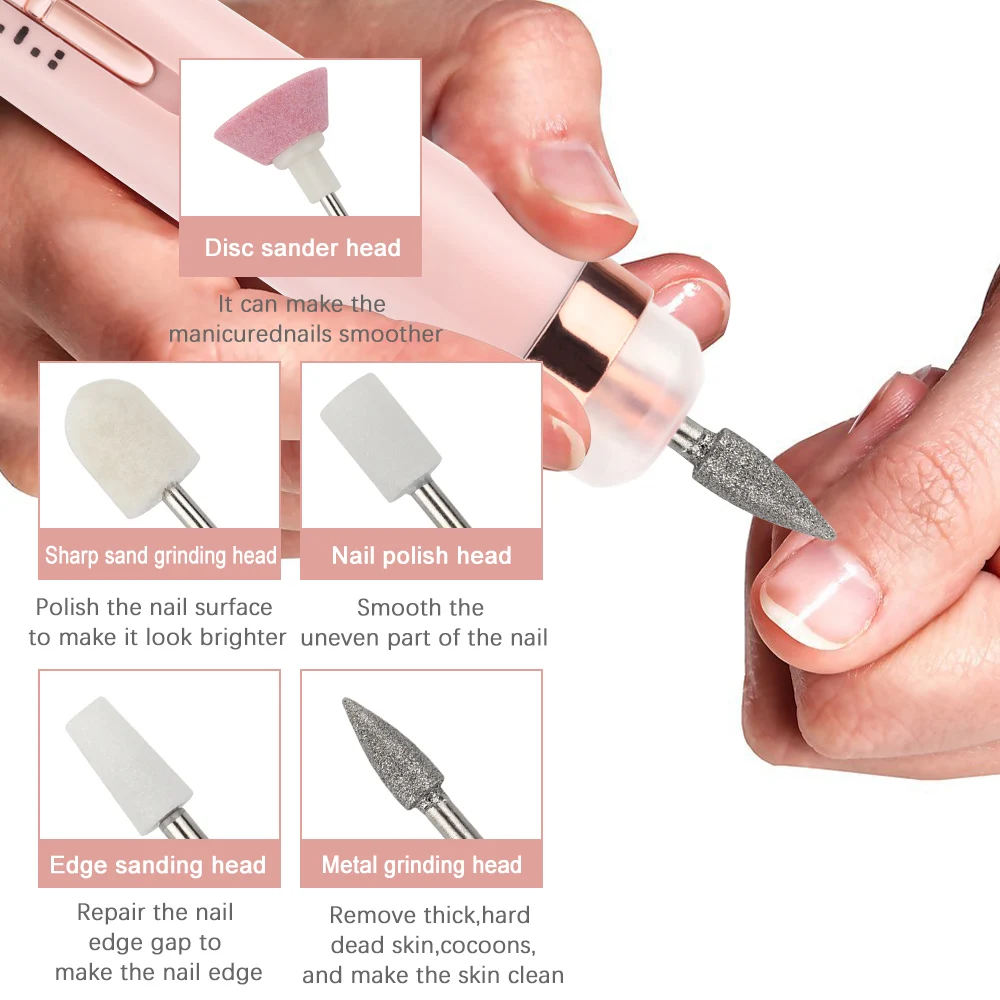 Disc sander head

It can make the manicurednails smoother

Sharp sand grinding head

Polish the nail surface to make it look brighter

Nail polish head

Smooth the uneven part of the nail

Edge sanding head

Repair the nail edge gap to make the nail edge

Metal grinding head

Remove thick,hard dead skin,cocoons, and make the skin clean