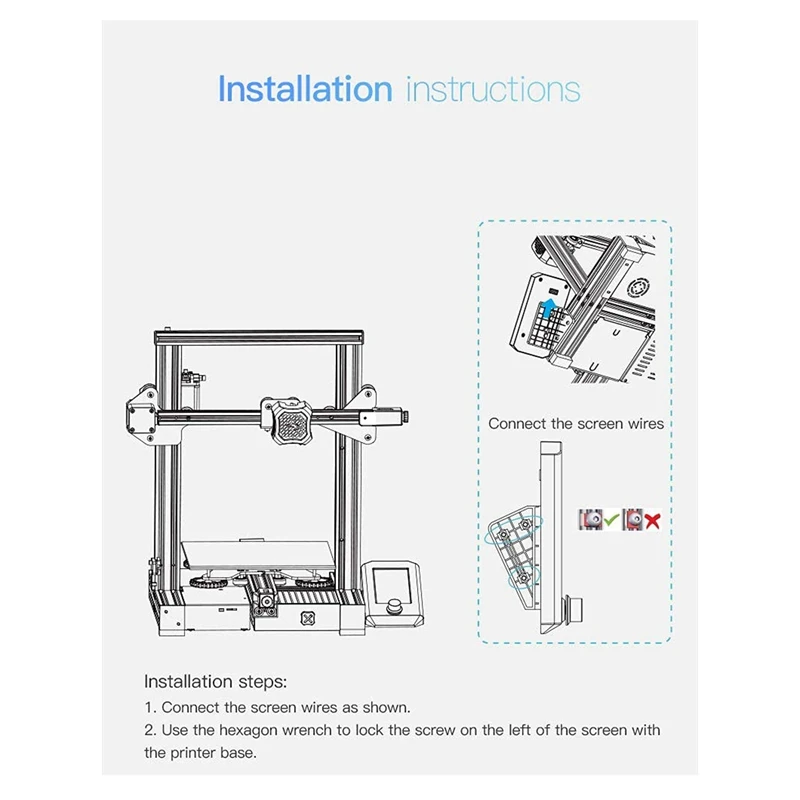 Installation instructions

Connect the screen wires

Installation steps:
1. Connect the screen wires as shown.
2. Use the hexagon wrench to lock the screw on the left of the screen with the printer base.